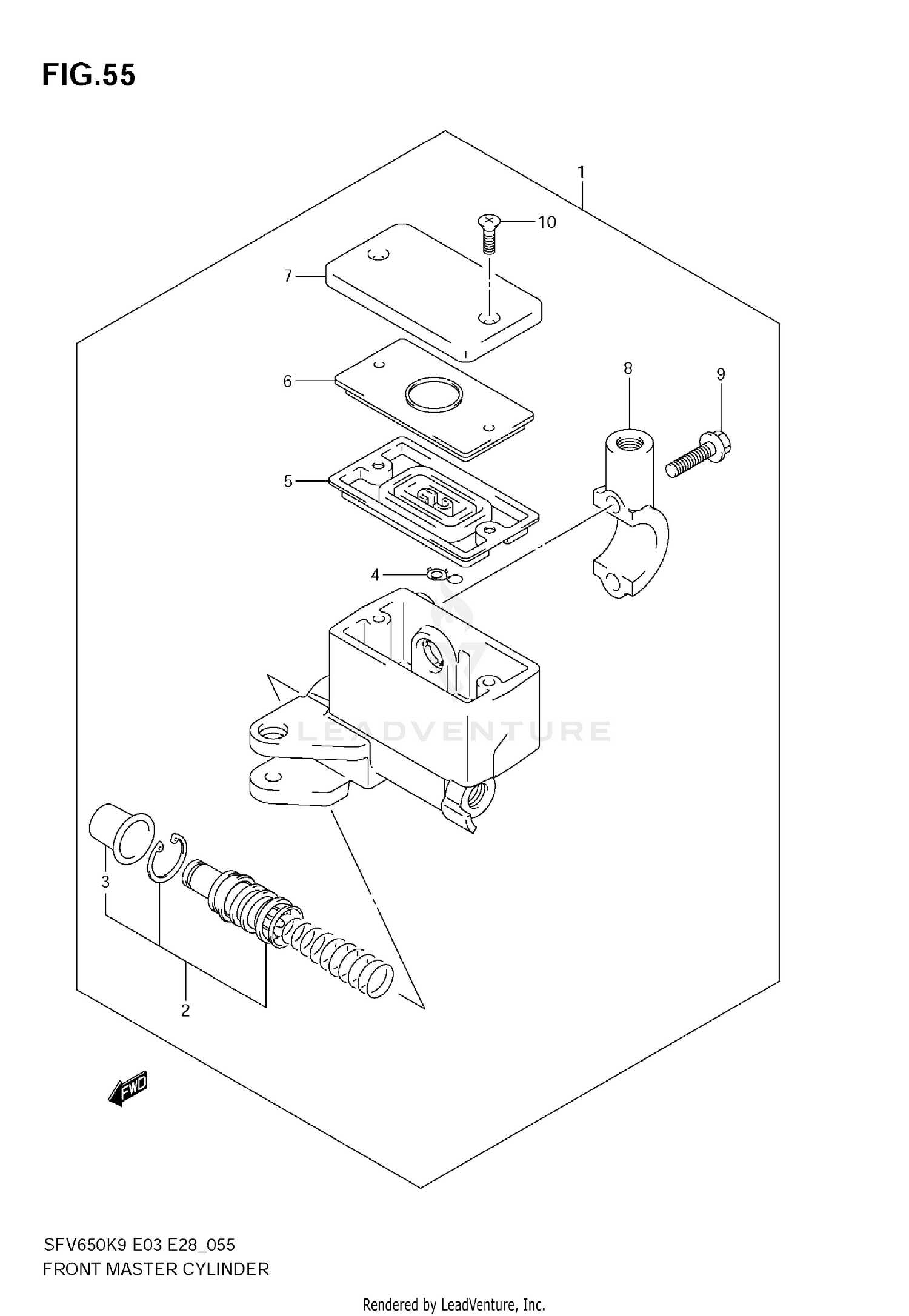 FIG.55

1

10

7

6

8

9

5

4

LEADVENTURE

3

2

FWD

SFV650K9 E03 E28_055
FRONT MASTER CYLINDER

Rendered by LeadVenture, Inc.