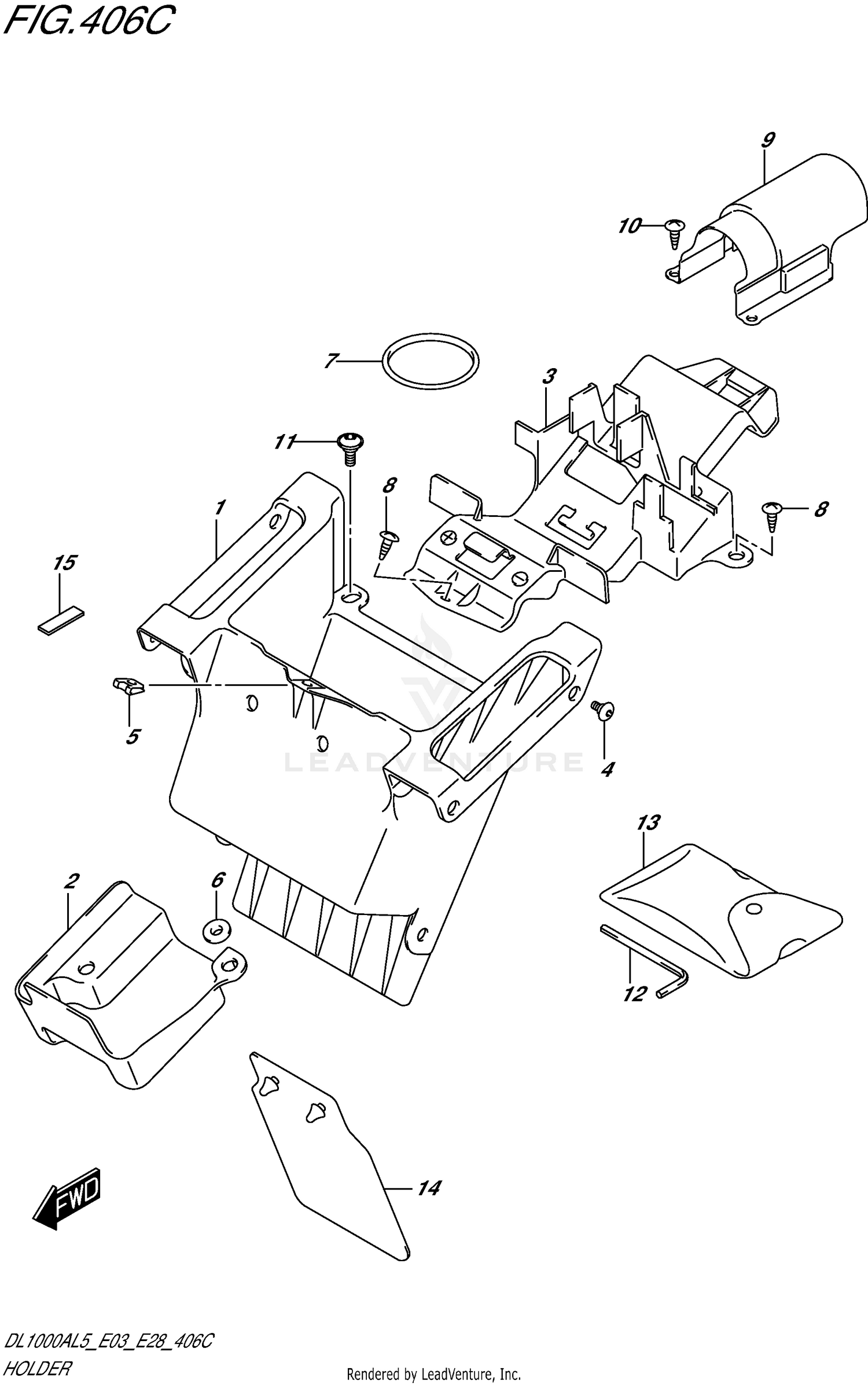 FIG.406C

9

10

7

3

11

8

8

1

15

5

4

LEADVENTURE

13

2

6

12

14

FWD

DL1000AL5_E03_E28_406C
HOLDER

Rendered by LeadVenture, Inc.