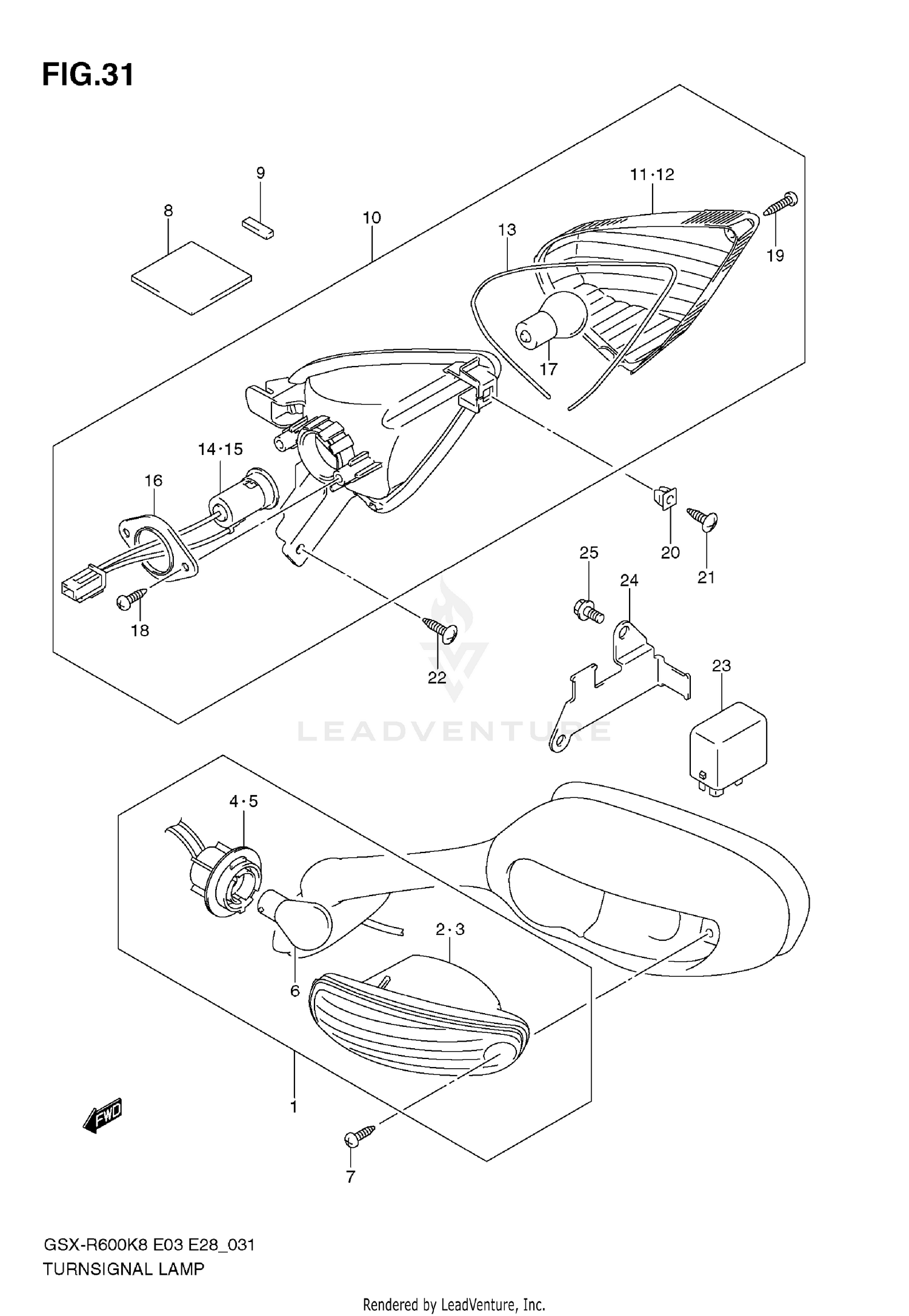 FIG.31

9
8
10
11·12
13
19
17
14·15
16
20
21
25
24
18
22
23
LEADVENTURE
4·5
2·3
6
1
FWD
7

GSX-R600K8 E03 E28_031
TURNSIGNAL LAMP

Rendered by LeadVenture, Inc.