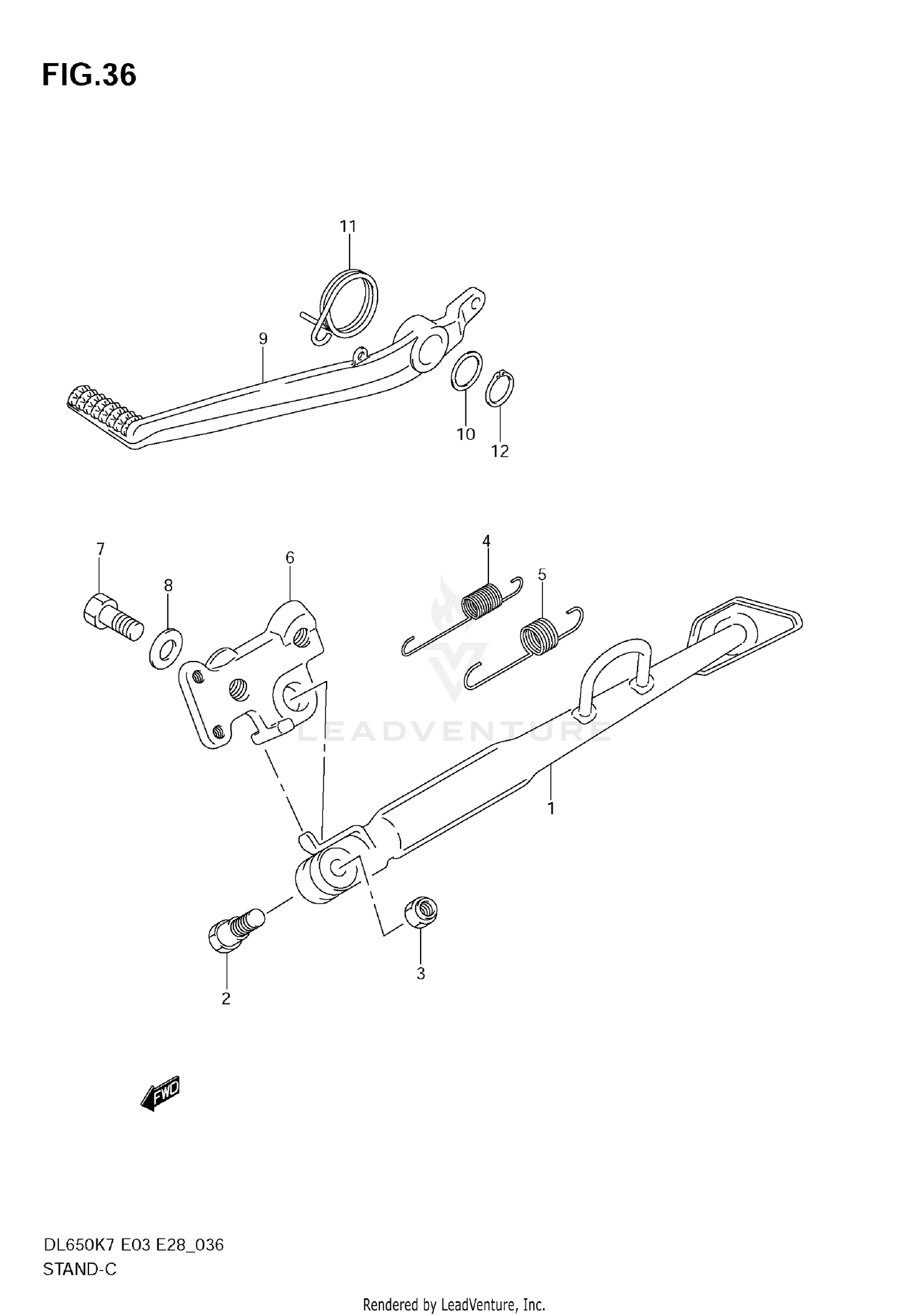 FIG.36

11

9

10

12

7

8

6

4

5

LEADVENTURE

1

2

3

FWD

DL650K7 E03 E28_036
STAND-C

Rendered by LeadVenture, Inc.