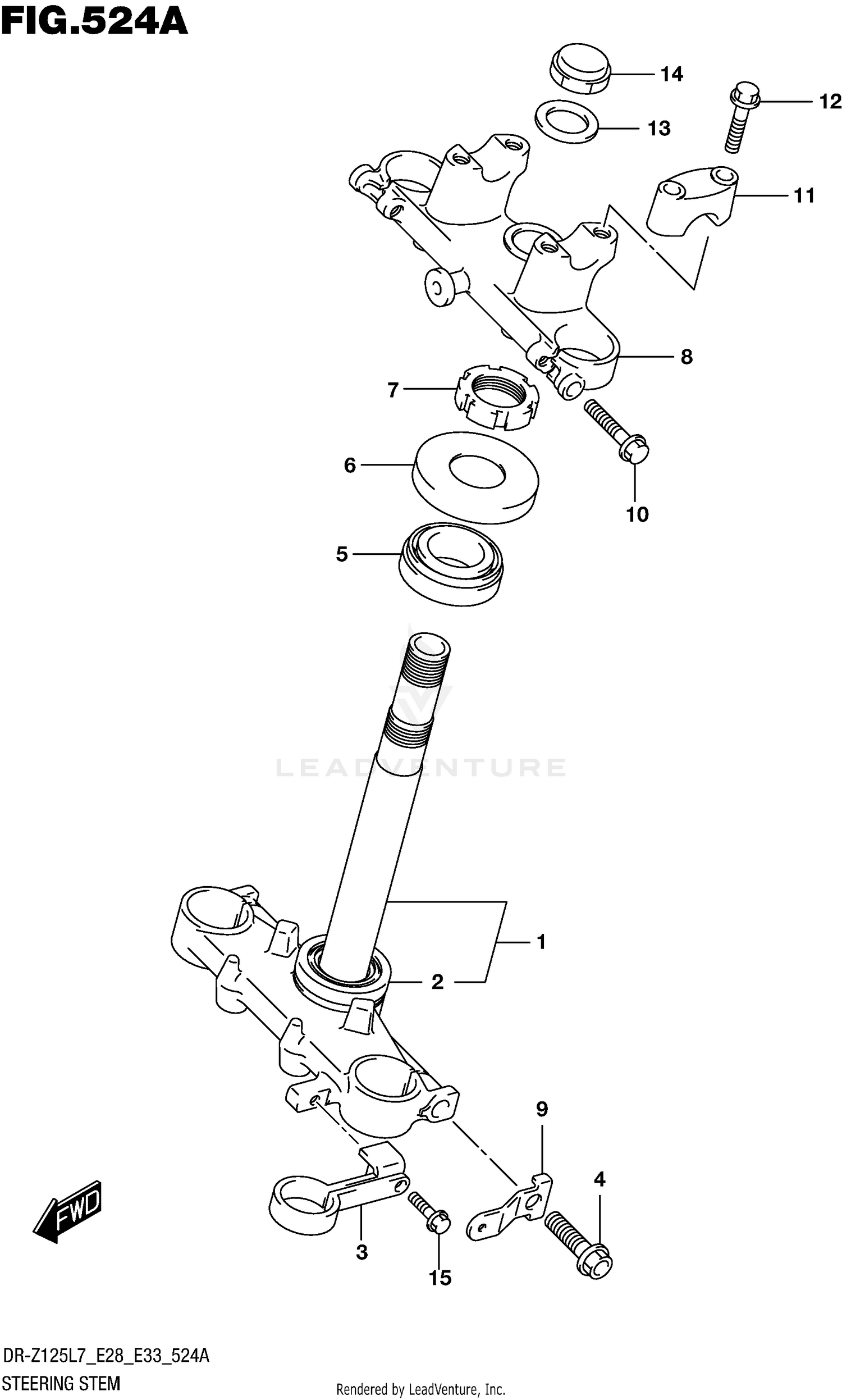 FIG.524A

14
12
13
11
8
7
6
10
5

LEADVENTURE

1
2
9
4
FWD
3
15

DR-Z125L7_E28_E33_524A
STEERING STEM

Rendered by LeadVenture, Inc.