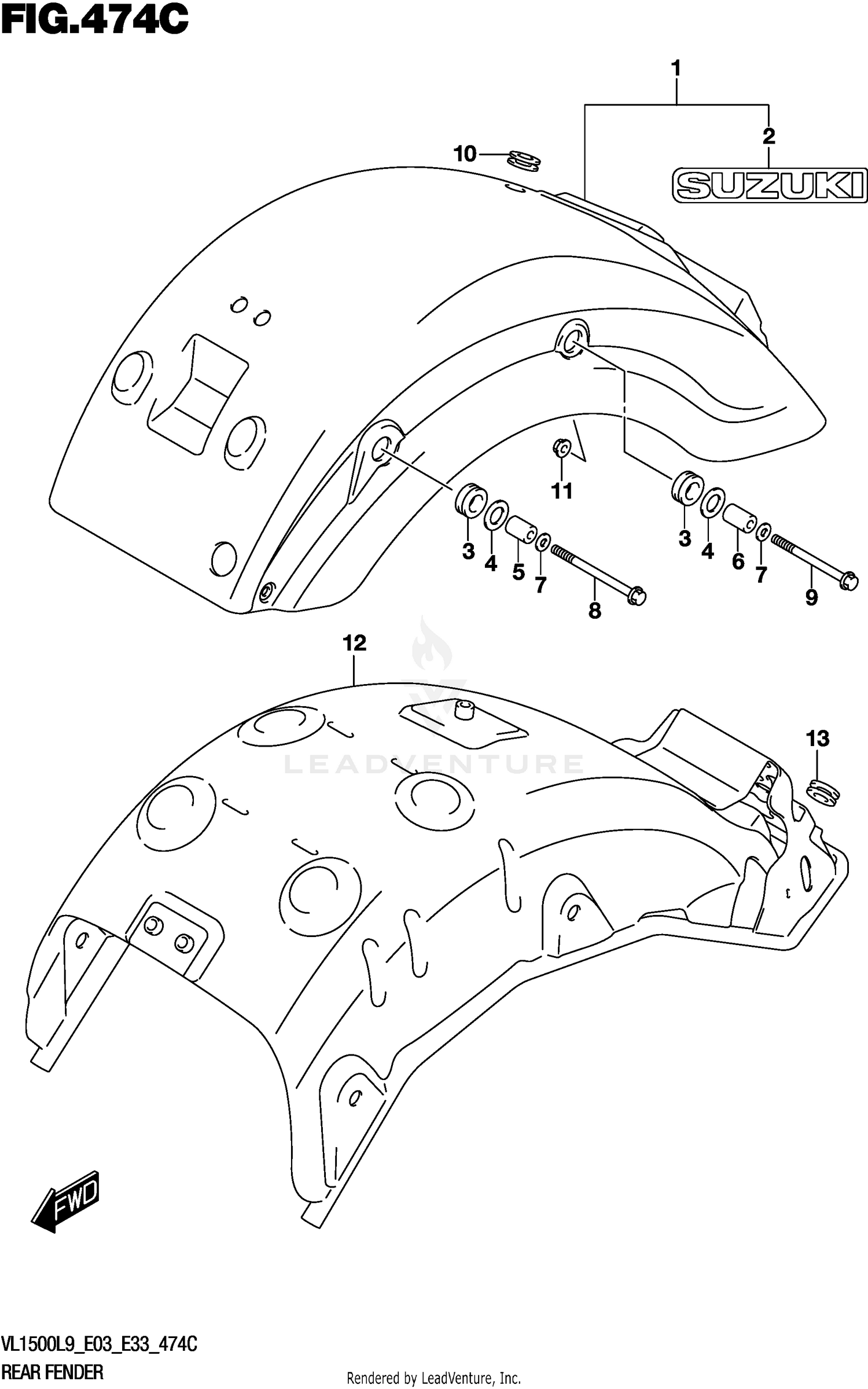 FIG.474C

1
2
SUZUKI
10
11
3
4
5
7
8
3
4
6
7
9
12
13
LEADVENTURE
FWD

VL1500L9_E03_E33_474C
REAR FENDER

Rendered by LeadVenture, Inc.