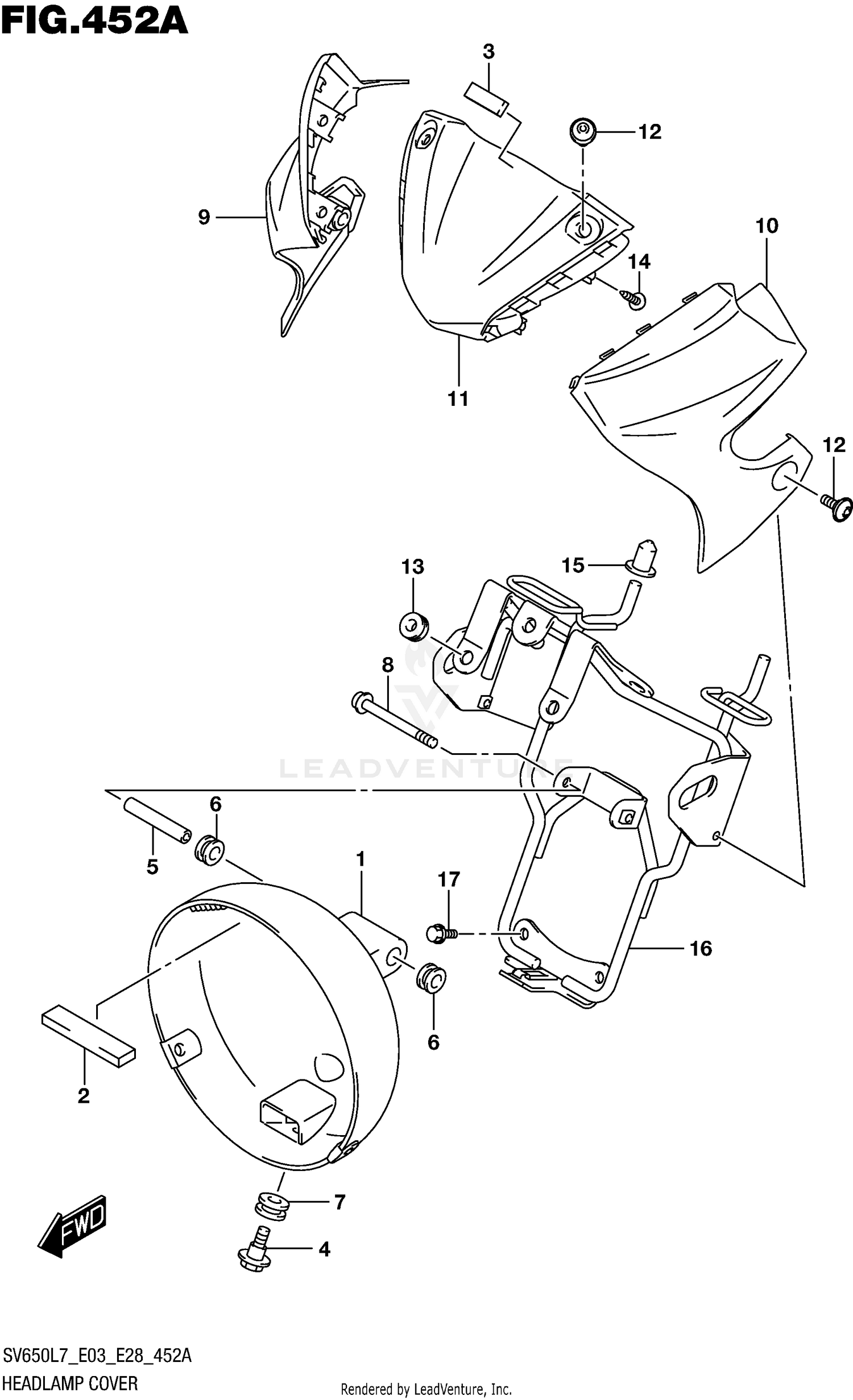 FIG.452A

3
12
9
10
14
11
12
13
15
8
LEADVENTURE
6
5
1
17
16
6
2
7
4
FWD

SV650L7_E03_E28_452A
HEADLAMP COVER
Rendered by LeadVenture, Inc.