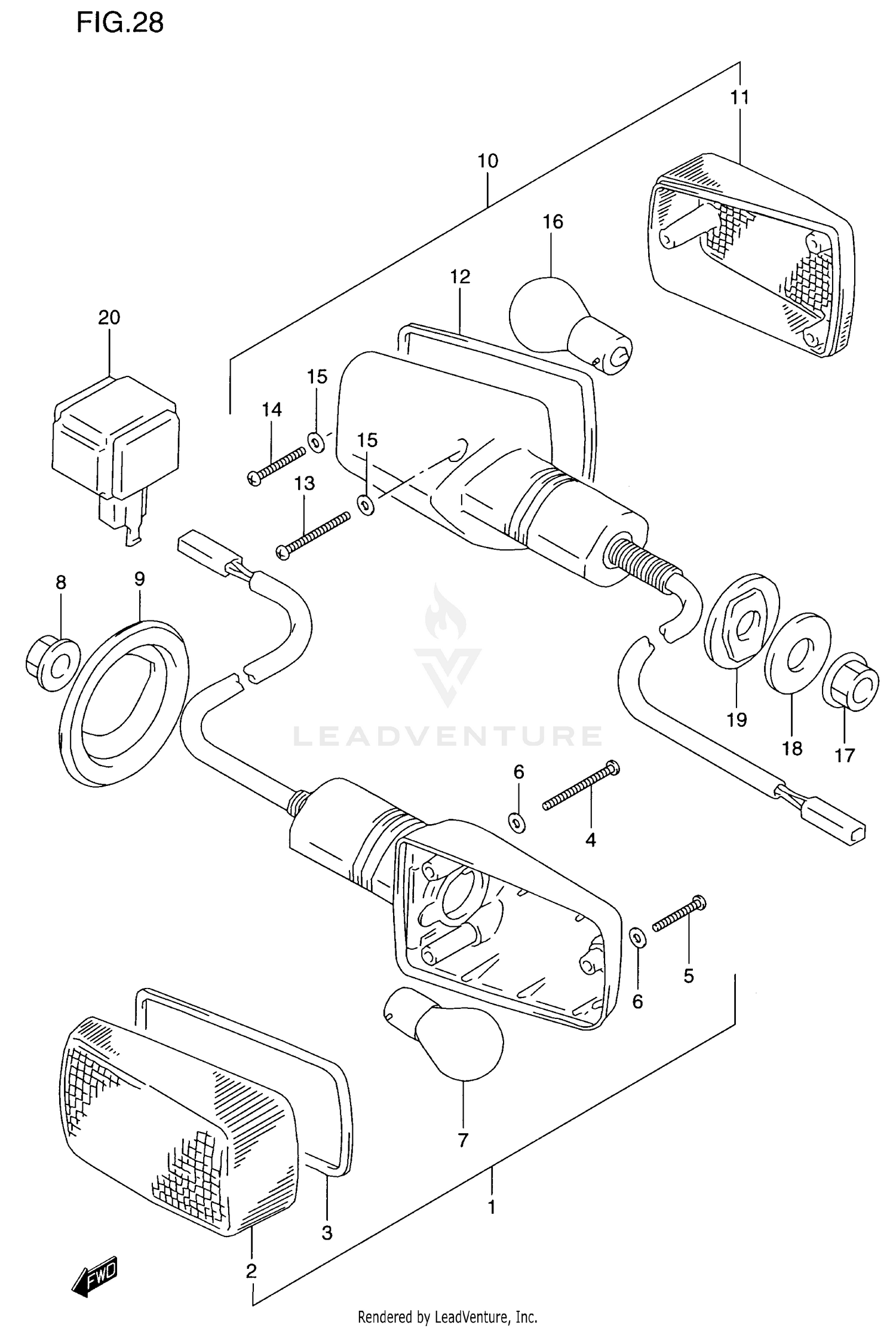 FIG.28

11

10

16

12

20

15

14

15

13

8

9

LEADVENTURE

19

18

17

6

4

5

6

7

1

3

2

FWD

Rendered by LeadVenture, Inc.