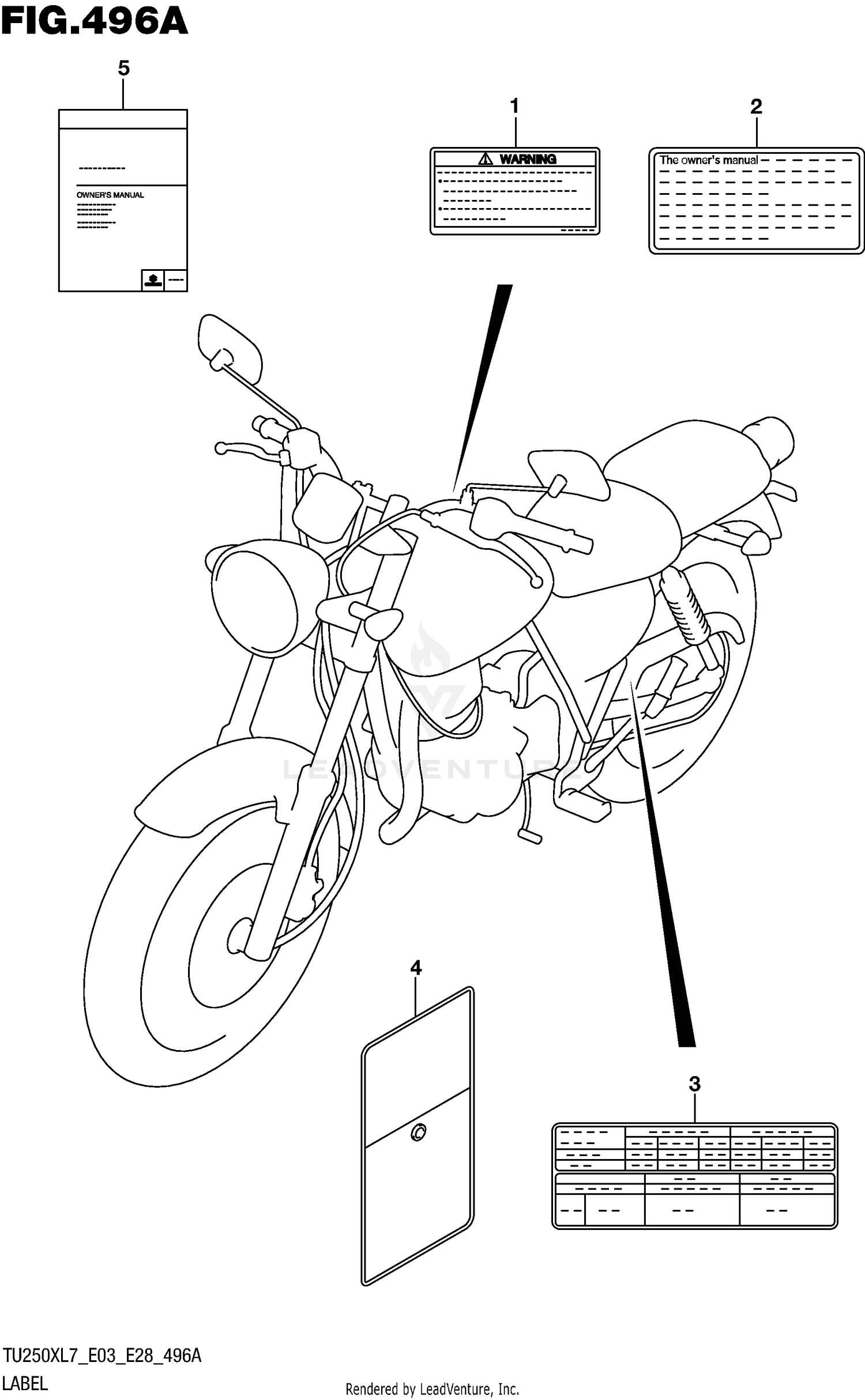 FIG.496A

5

OWNER'S MANUAL

1

WARNING

2

The owner's manual

LEADVENTURE

4

3

TU250XL7_E03_E28_496A

LABEL

Rendered by LeadVenture, Inc.