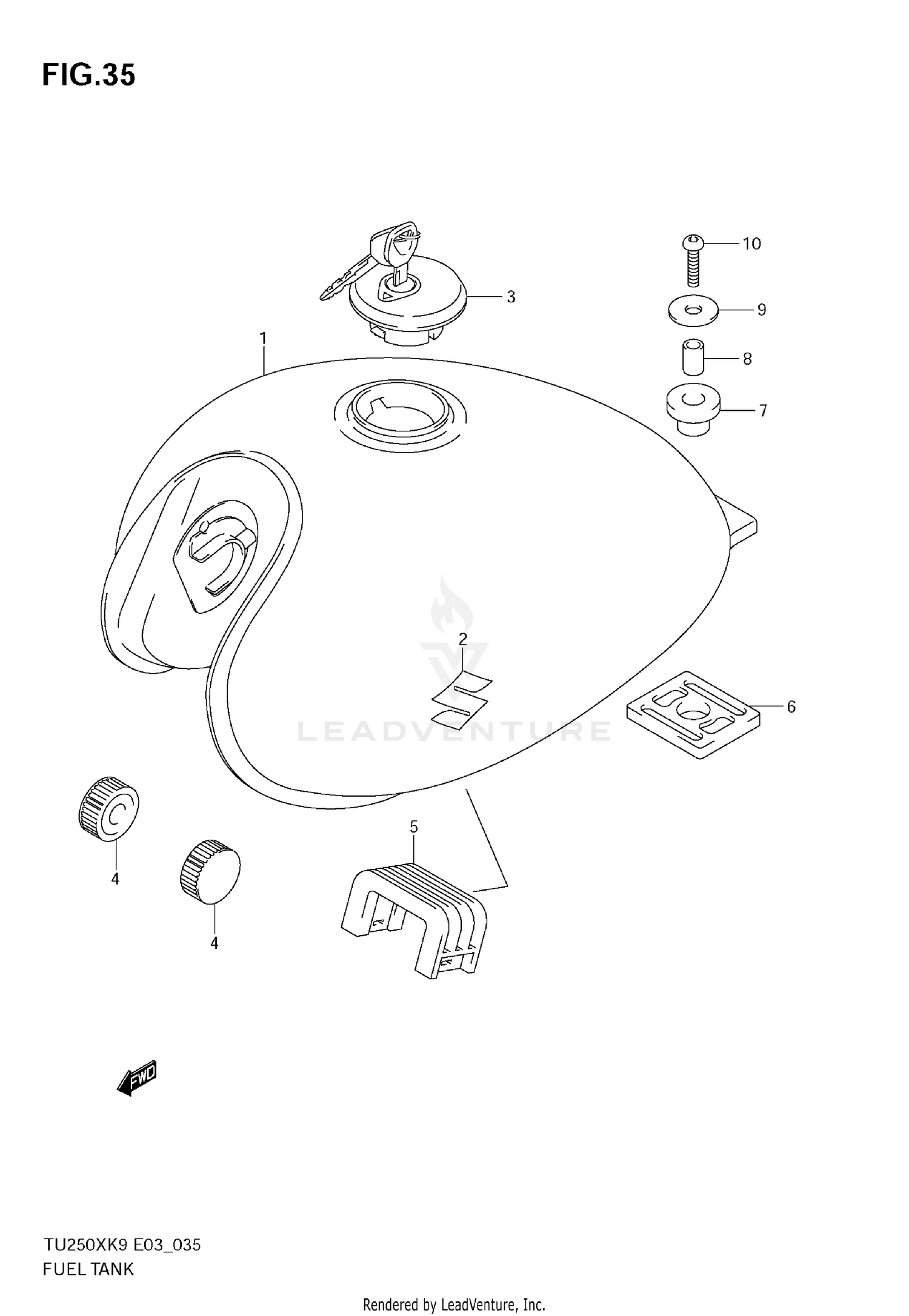 FIG.35

10

3

9

1

8

7

2

LEADVENTURE

6

5

4

4

FWD

TU250XK9 E03_035
FUEL TANK

Rendered by LeadVenture, Inc.