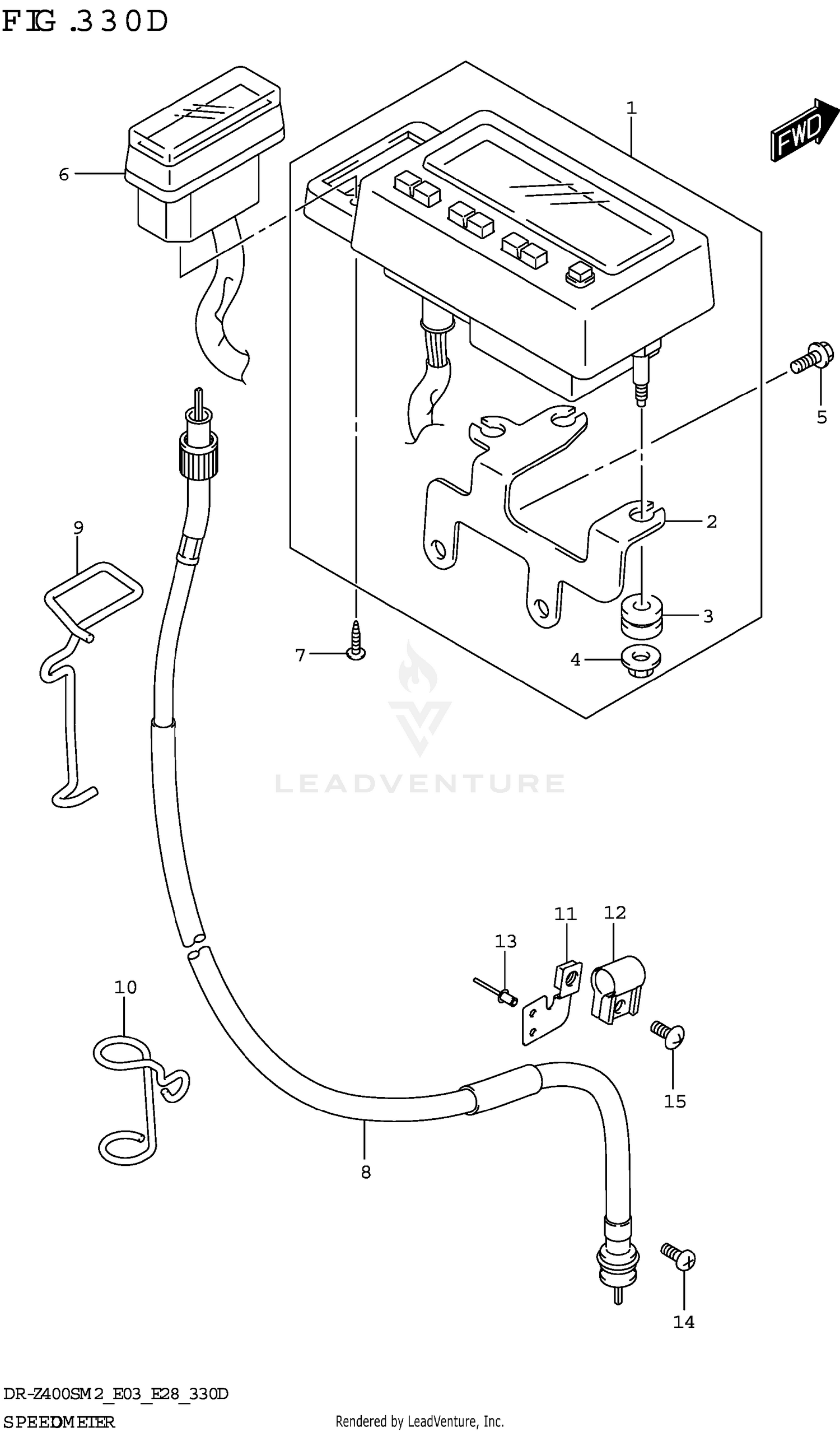 FIG.330D

FWD

1

6

5

2

9

3

7

4

LEADVENTURE

11

12

13

10

15

8

14

DR-Z400SM2_E03_E28_330D

SPEEDOMETER

Rendered by LeadVenture, Inc.