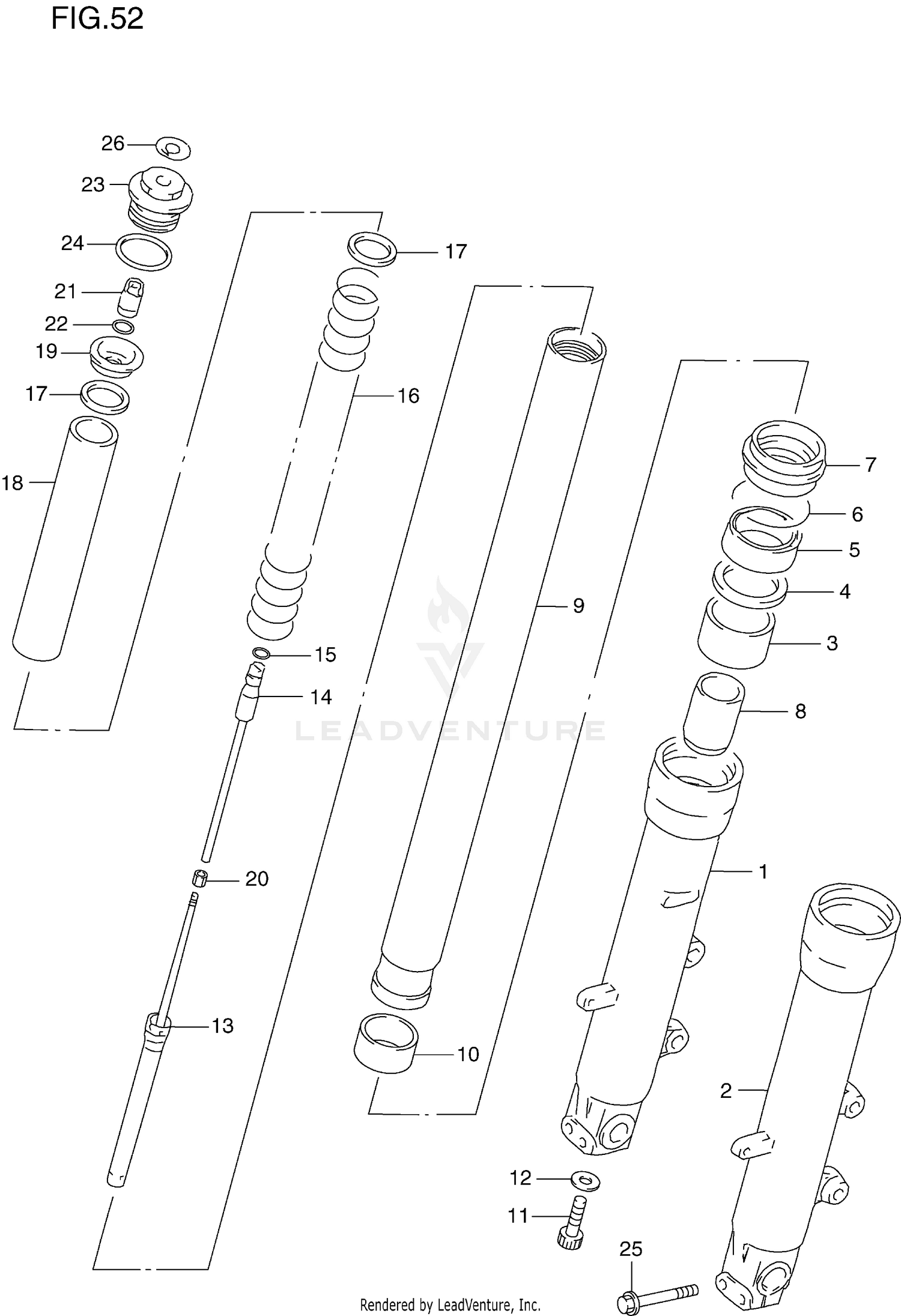 FIG.52

26
23
24
21
22
19
17
18
17
16
15
14
20
13
9
10
7
6
5
4
3
8
1
2
12
11
25

LEADVENTURE

Rendered by LeadVenture, Inc.