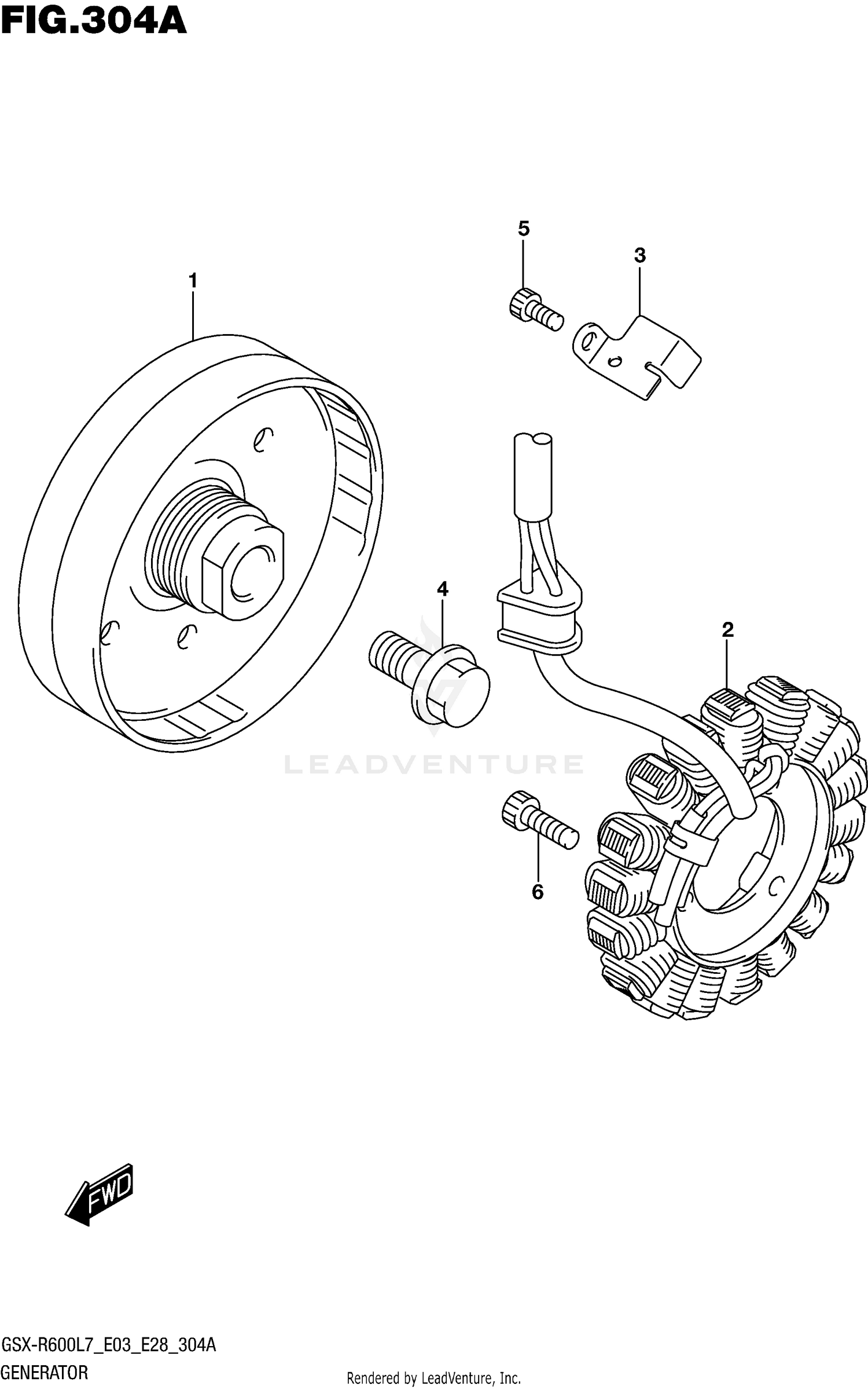 FIG.304A

5
3
1
4
2
LEADVENTURE
6
FWD

GSX-R600L7_E03_E28_304A
GENERATOR
Rendered by LeadVenture, Inc.