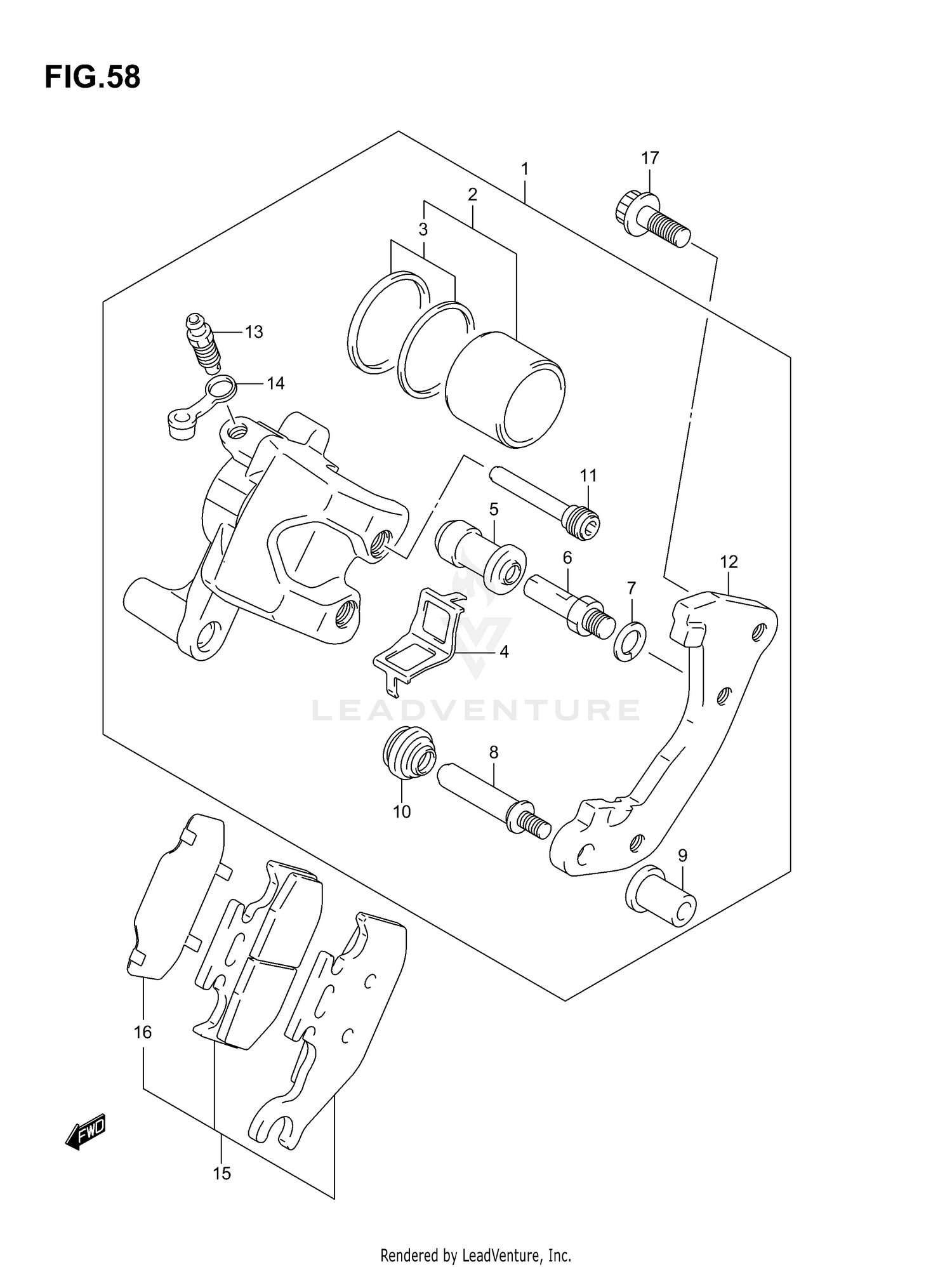 FIG.58

17
1
2
3
13
14
11
5
6
12
7
4
LEADVENTURE
8
10
9
16
15
FWD

Rendered by LeadVenture, Inc.