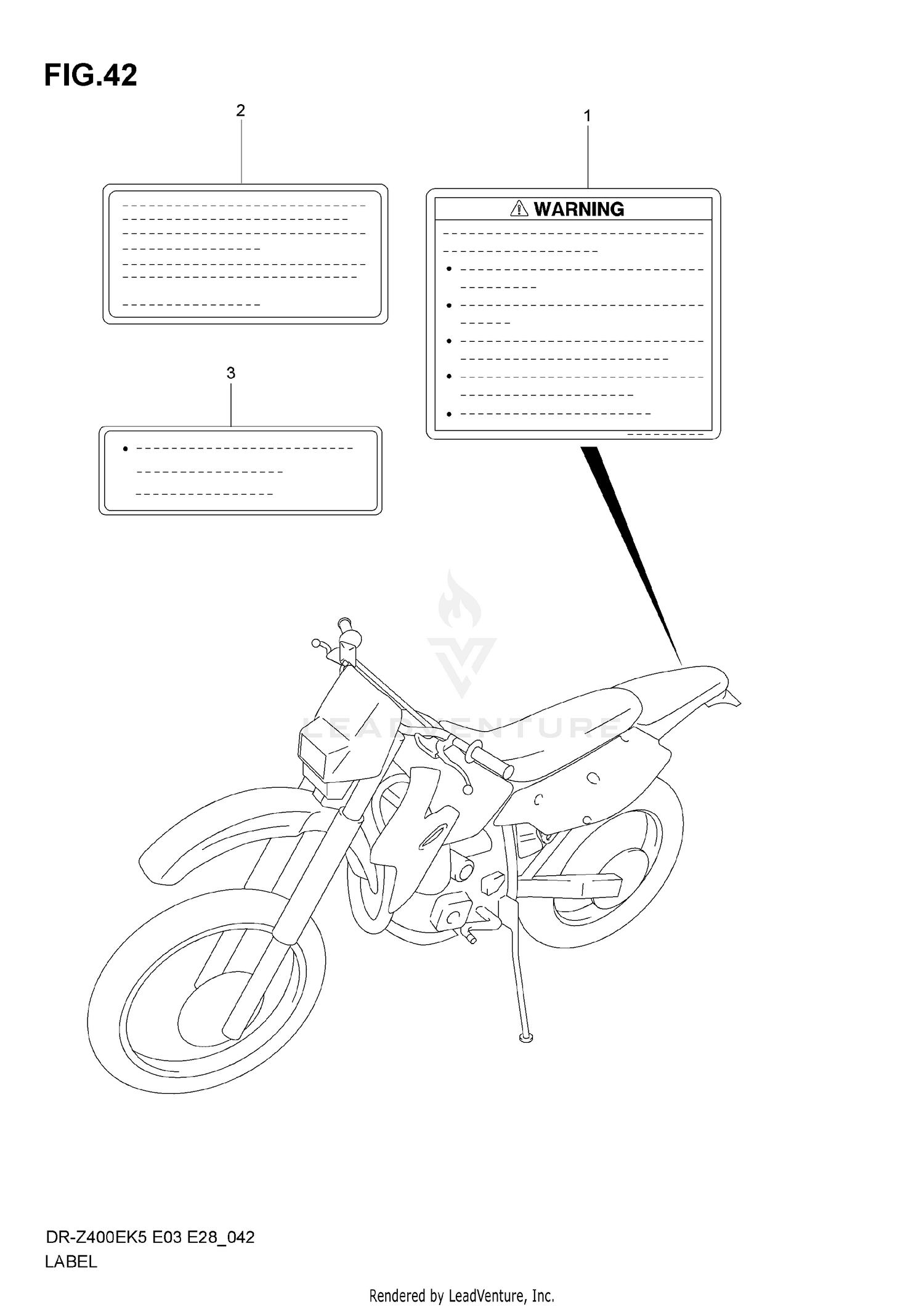 FIG.42

2

1

WARNING

3

LEADVENTURE

DR-Z400EK5 E03 E28_042
LABEL

Rendered by LeadVenture, Inc.