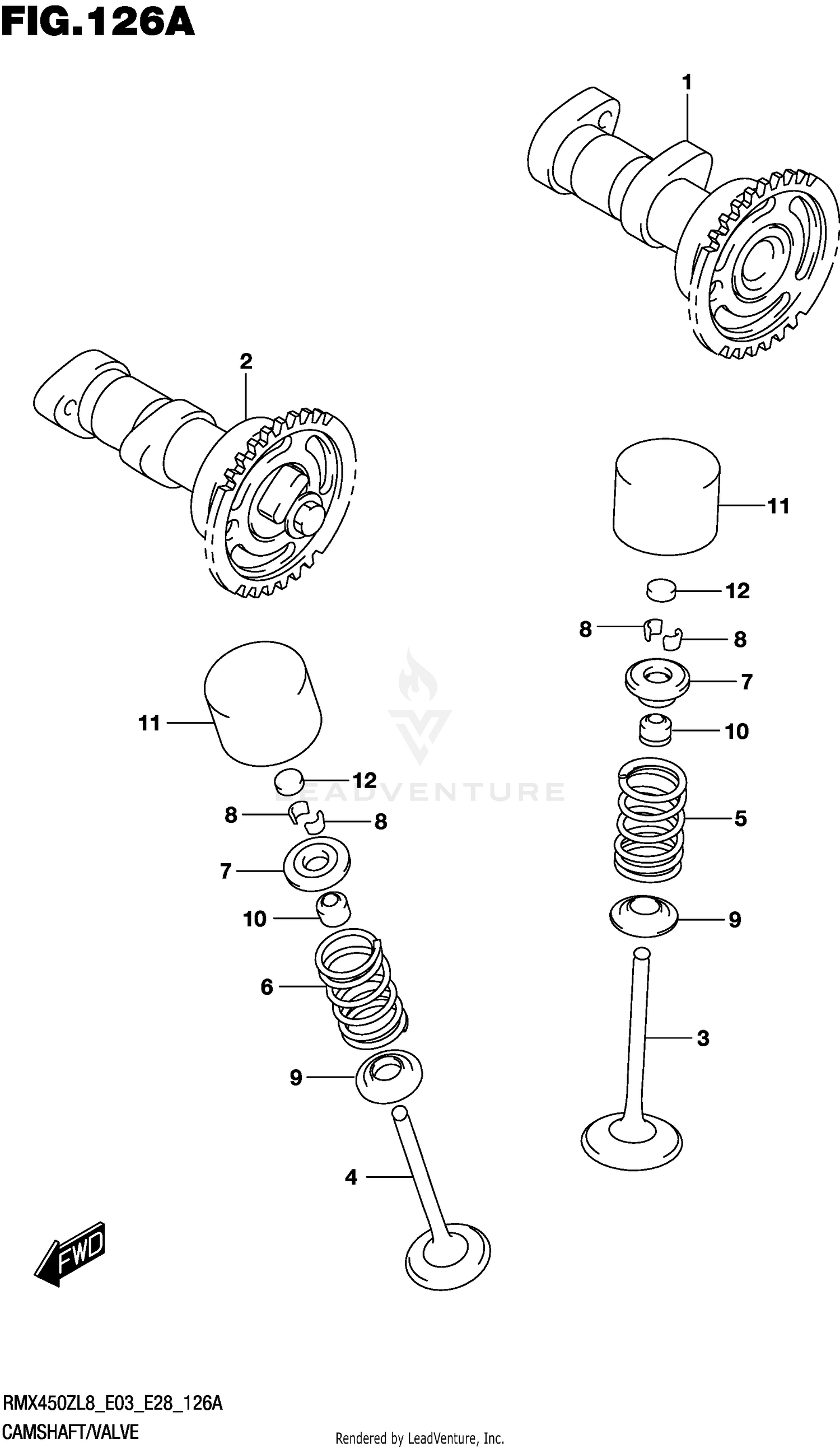 FIG.126A

1

2

11

12

8

8

7

10

5

9

3

11

12

8

8

7

10

6

9

4

LEADVENTURE

FWD

RMX450ZL8_E03_E28_126A

CAMSHAFT/VALVE

Rendered by LeadVenture, Inc.