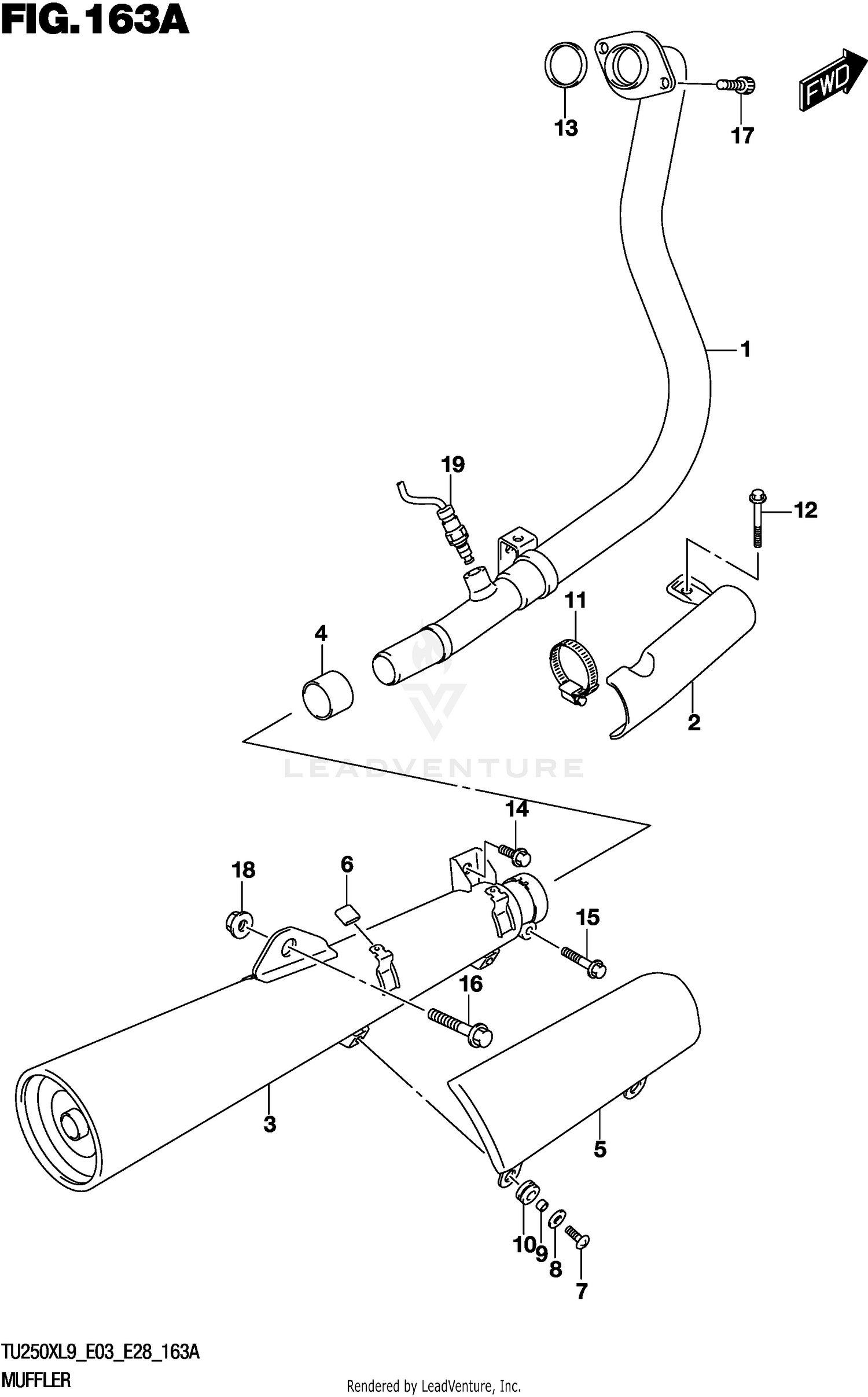 FIG.163A

FWD

13

17

1

19

12

11

4

2

LEADVENTURE

14

18

6

15

16

3

5

10

9

8

7

TU250XL9_E03_E28_163A

MUFFLER

Rendered by LeadVenture, Inc.