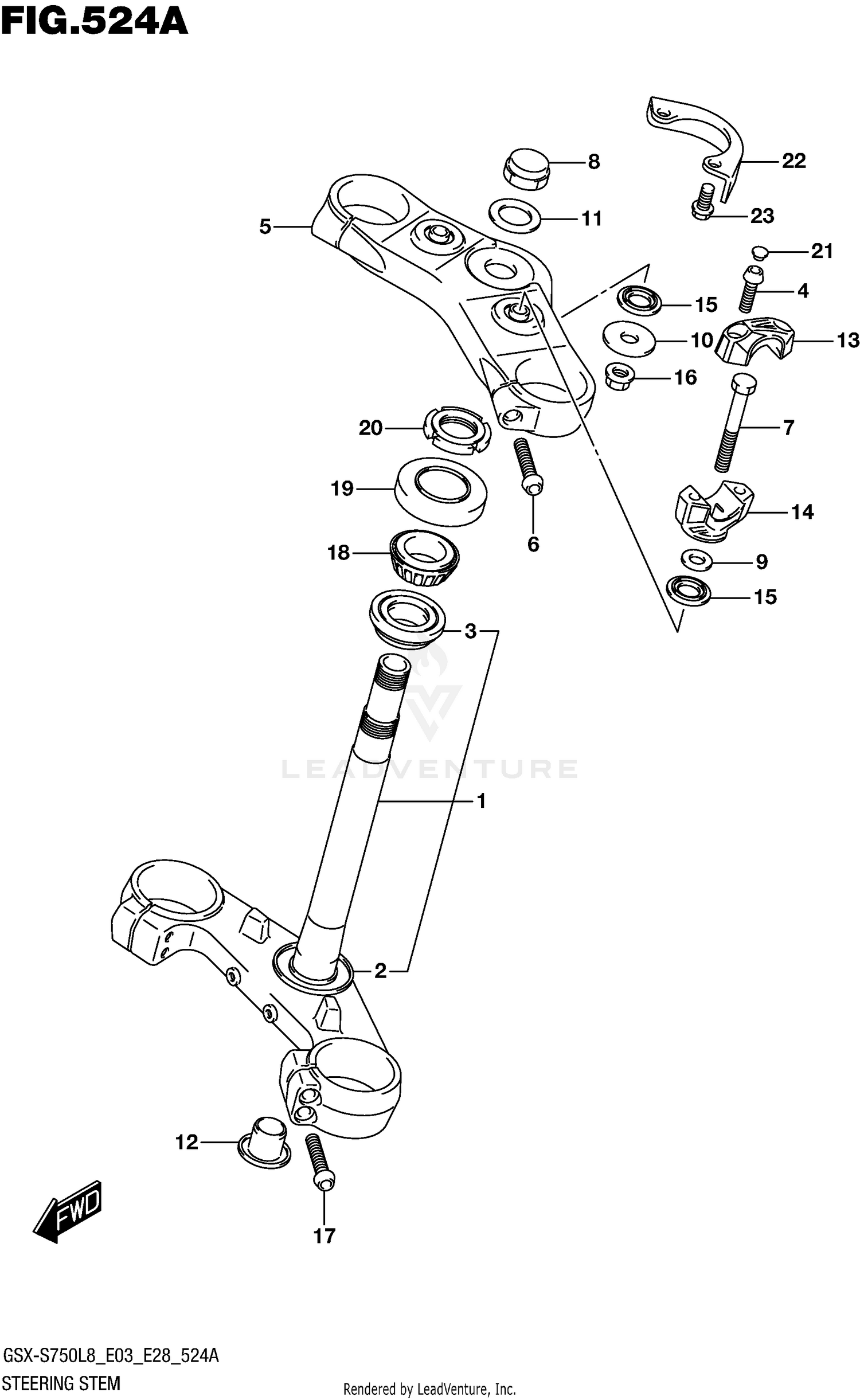 FIG.524A

8
22
5
11
23
21
4
15
10
13
16
20
7
19
6
14
18
9
15
3
LEADVENTURE
1
2
12
FWD
17

GSX-S750L8_E03_E28_524A
STEERING STEM
Rendered by LeadVenture, Inc.