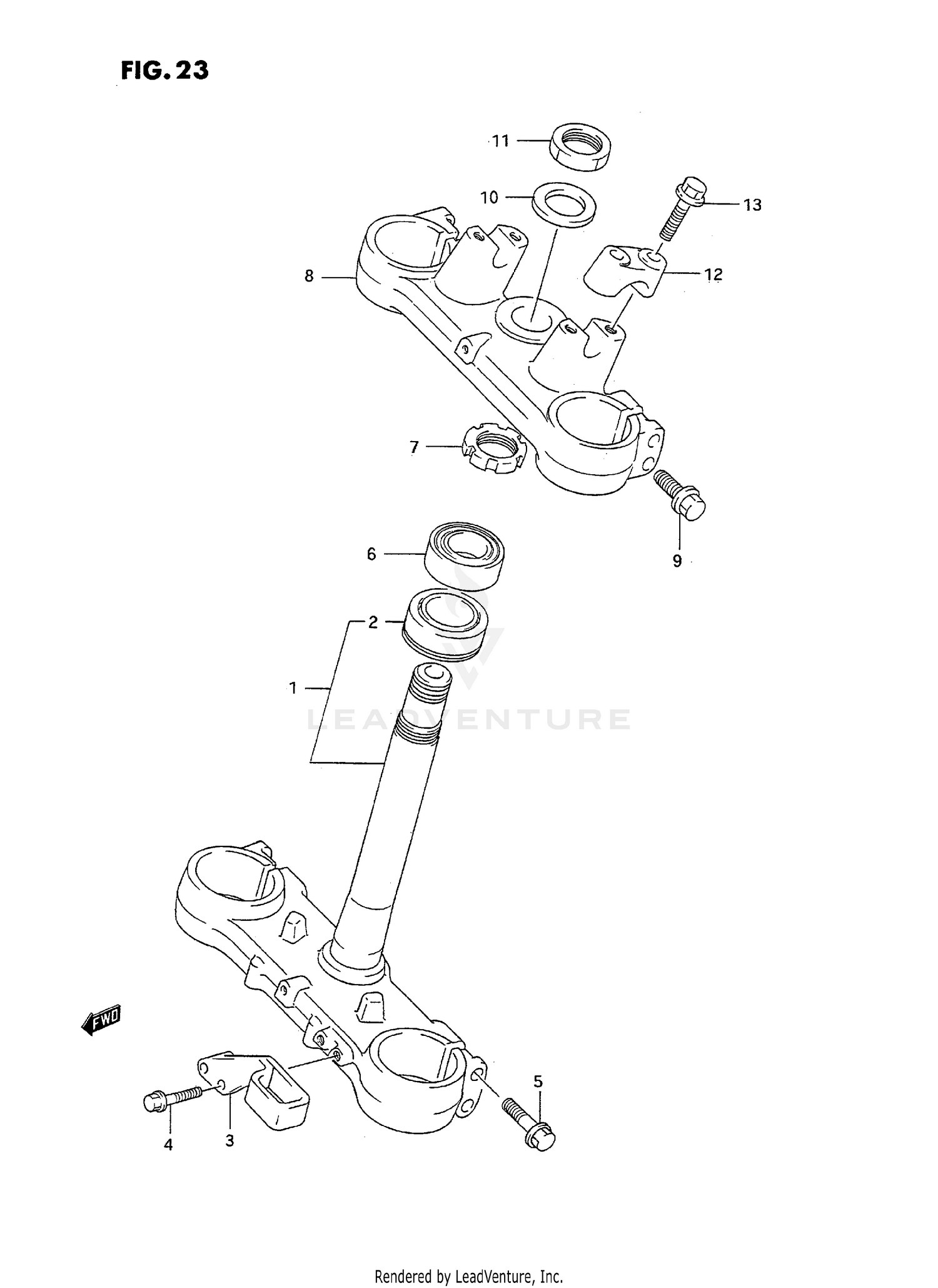 FIG. 23

11

10

13

8

12

7

9

6

2

1

LEADVENTURE

FWD

5

4

3

Rendered by LeadVenture, Inc.