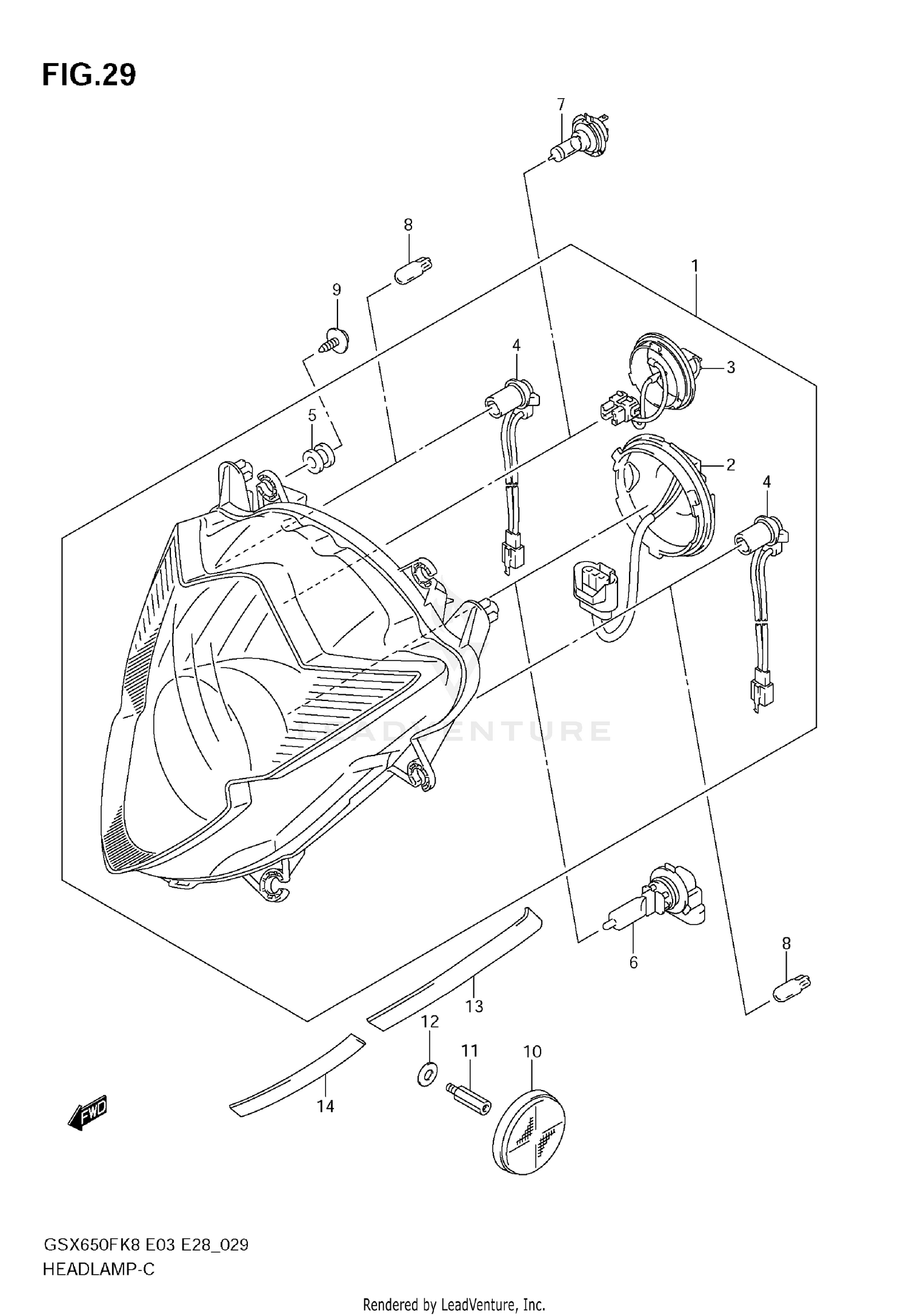 FIG.29

7

8

1

9

4

3

5

2

4

LEADVENTURE

6

8

13

12

11

10

14

FWD

GSX650FK8 E03 E28_029
HEADLAMP-C

Rendered by LeadVenture, Inc.