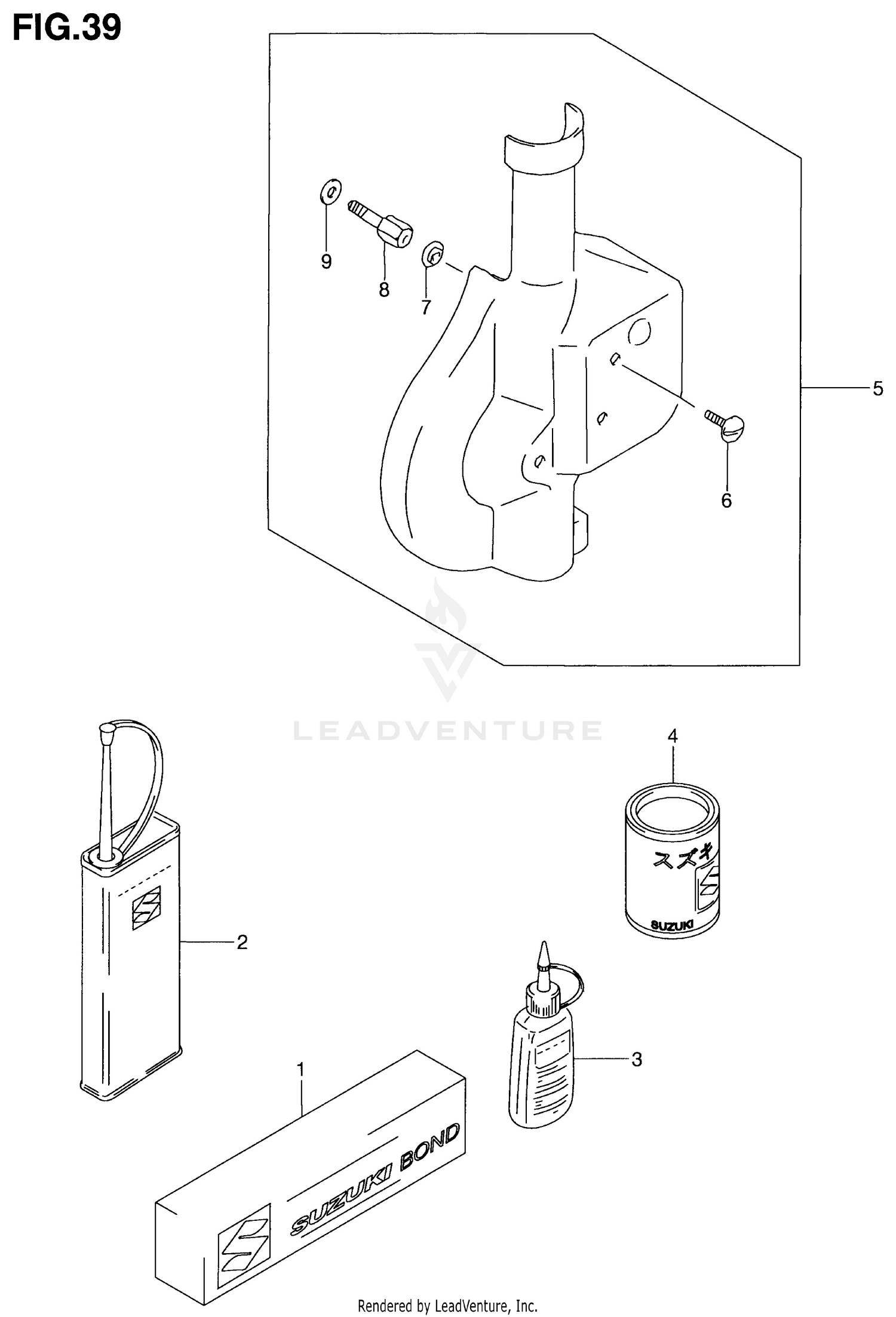 FIG.39

9
8
7
5
6

LEADVENTURE

4

スズキ
SUZUKI

2

3

1

SUZUKI BOND

Rendered by LeadVenture, Inc.