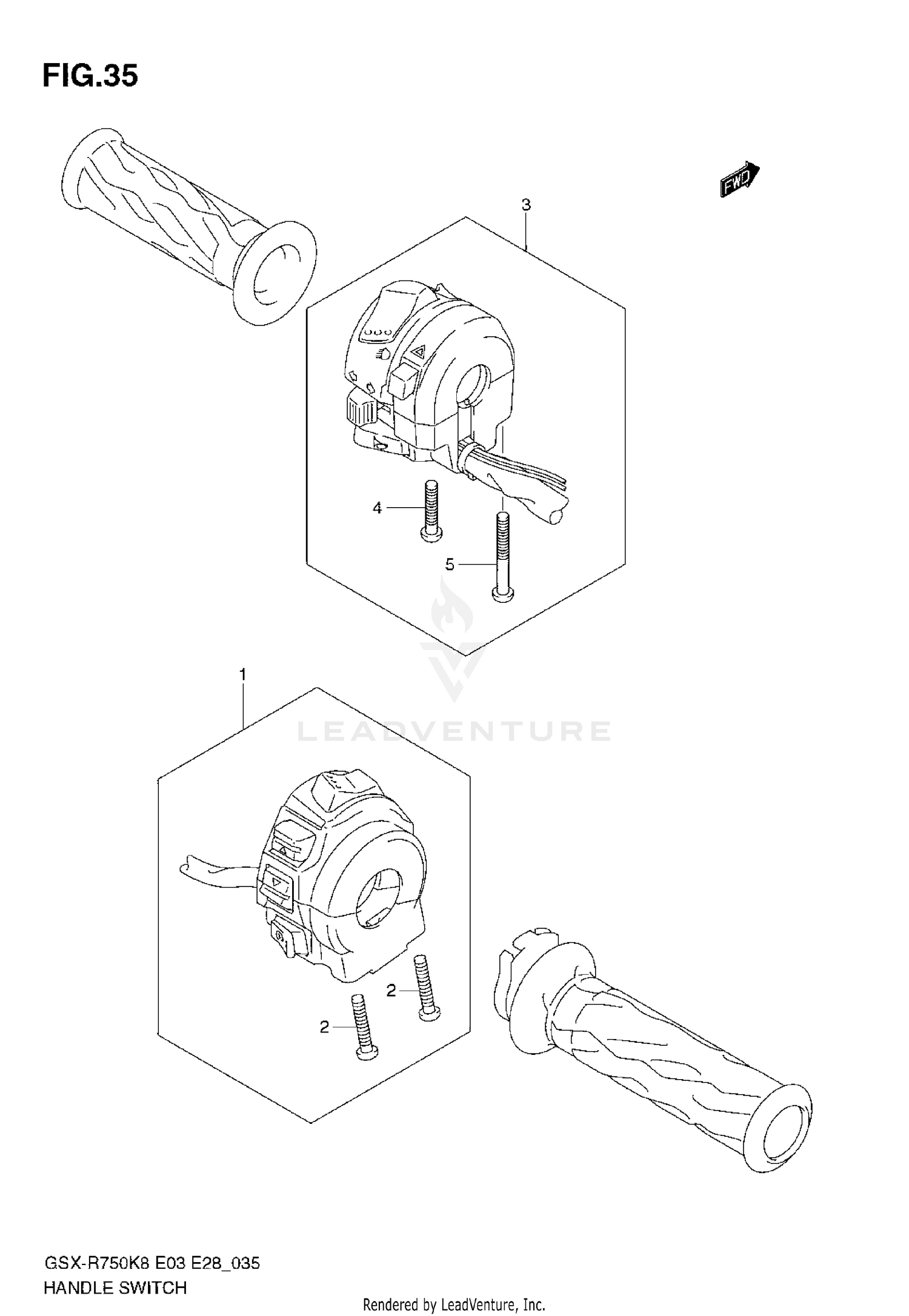 FIG.35

FWD

3

4

5

LEADVENTURE

1

2

2

GSX-R750K8 E03 E28_035
HANDLE SWITCH

Rendered by LeadVenture, Inc.