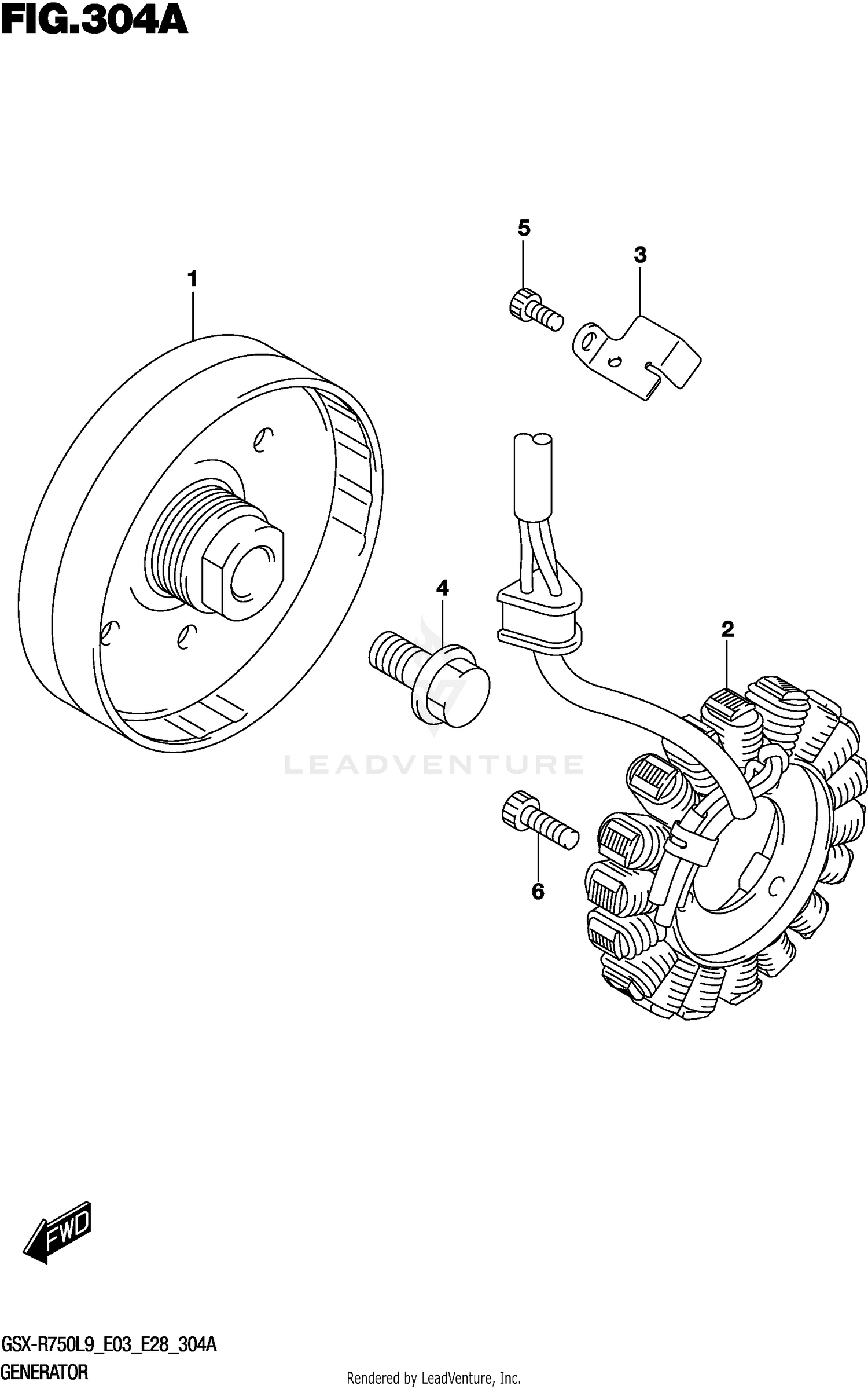 FIG.304A

5

3

1

4

2

LEADVENTURE

6

FWD

GSX-R750L9_E03_E28_304A
GENERATOR

Rendered by LeadVenture, Inc.