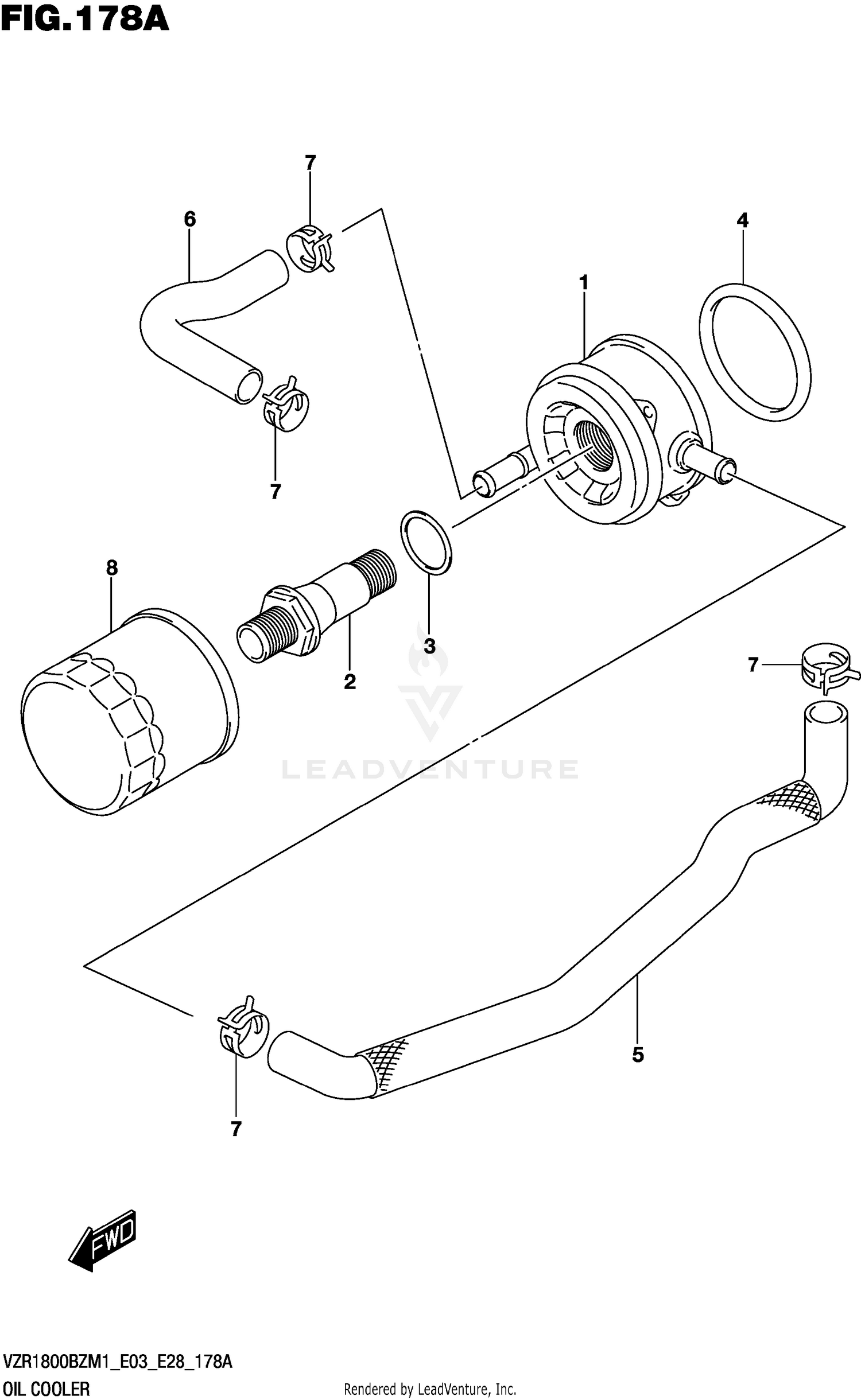 FIG.178A

7
6
4
1
7
8
3
2
7
LEADVENTURE
5
7
FWD

VZR1800BZM1_E03_E28_178A
OIL COOLER
Rendered by LeadVenture, Inc.