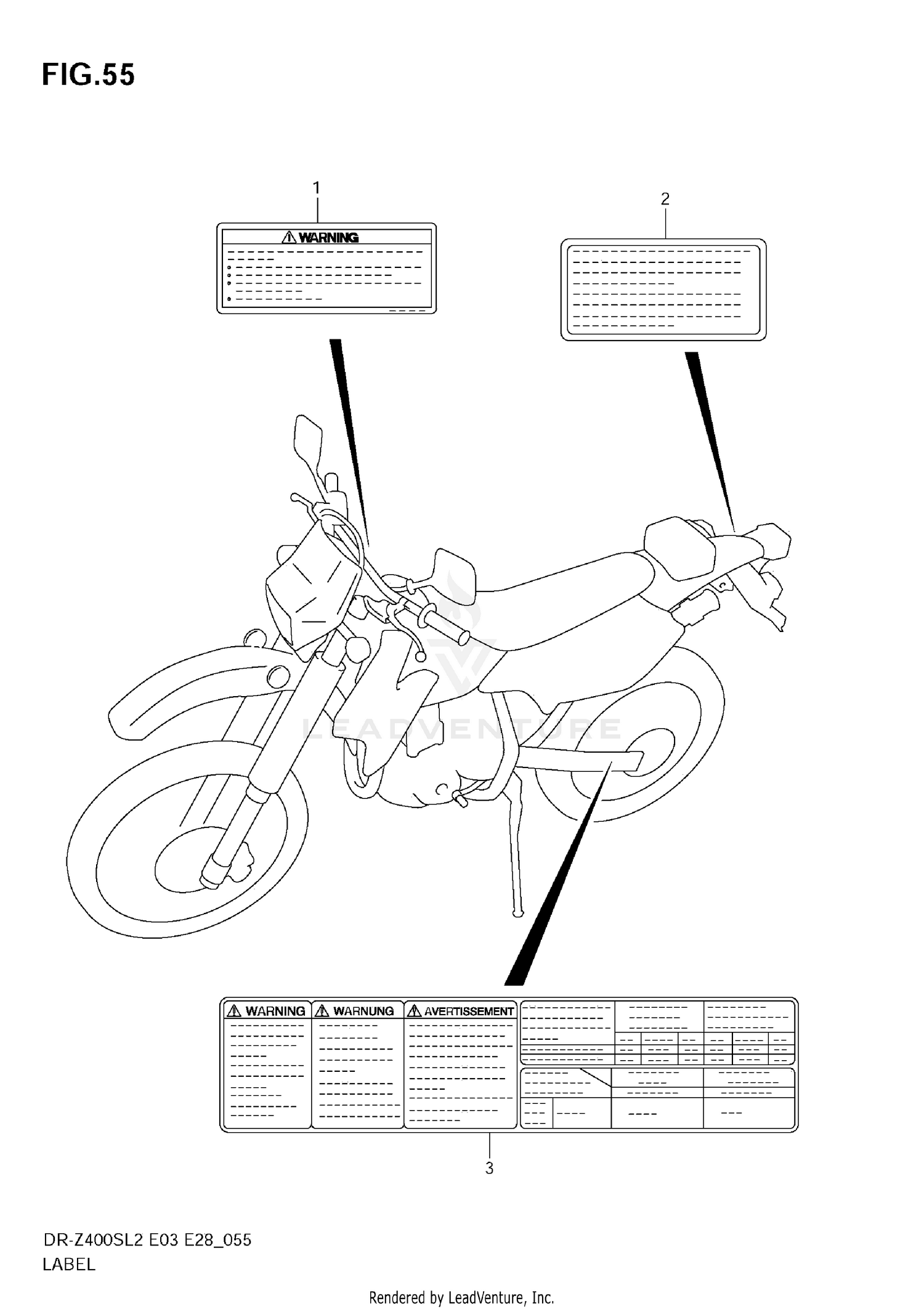 FIG.55

1

WARNING

2

LEADVENTURE

WARNING

WARNUNG

AVERTISSEMENT

3

DR-Z400SL2 E03 E28_055
LABEL

Rendered by LeadVenture, Inc.