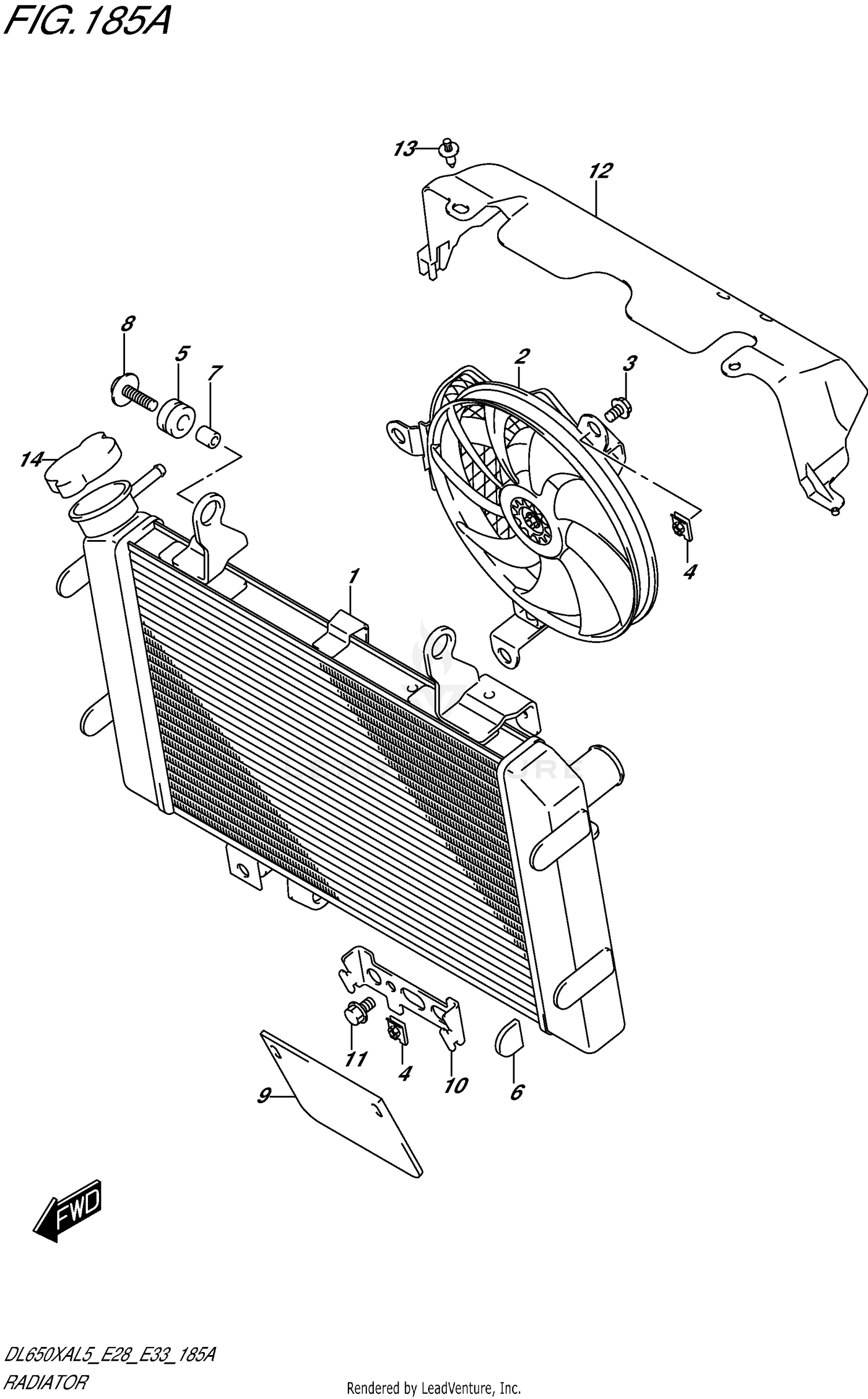 FIG. 185A

13
12
8
5
7
2
3
14
4
1
11
4
10
6
9
FWD

DL650XAL5_E28_E33_185A
RADIATOR

Rendered by LeadVenture, Inc.