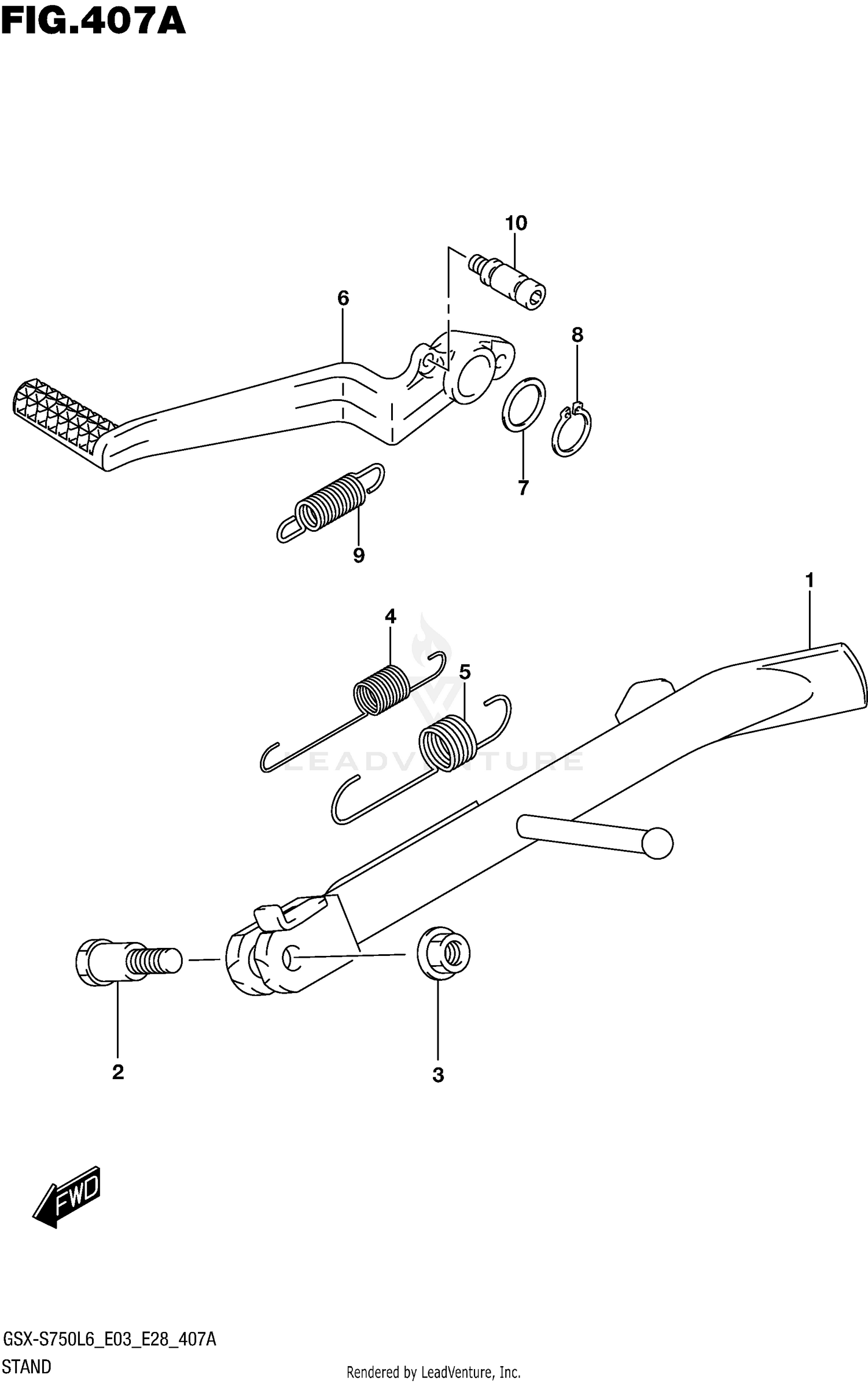 FIG.407A

10
6
8
7
9
1
4
5
LEADVENTURE
2
3
FWD

GSX-S750L6_E03_E28_407A
STAND
Rendered by LeadVenture, Inc.