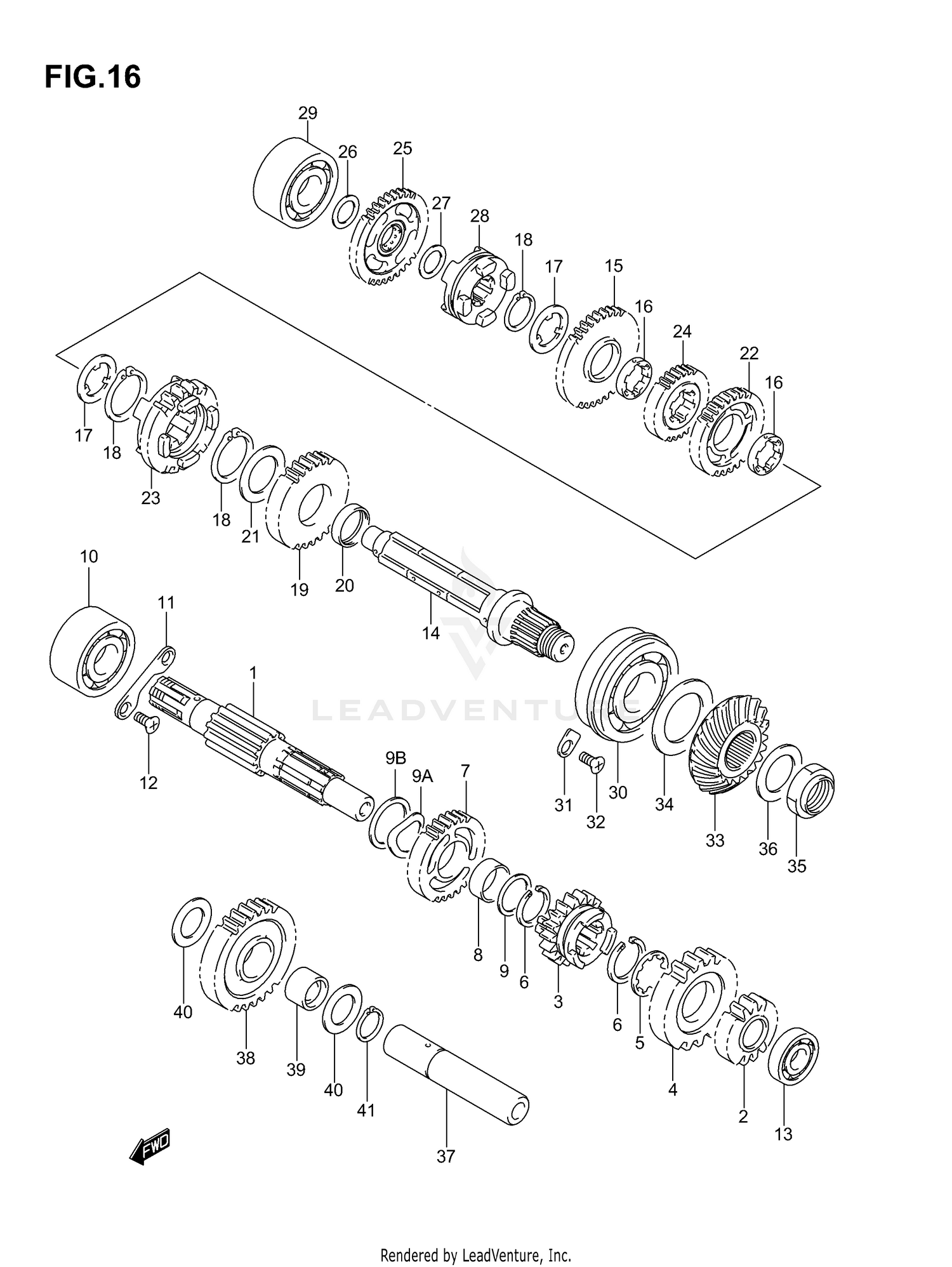 FIG.16

29
26
25
27
28
18
17
15
16
24
22
16
17
18
23
18
21
19
20
14
10
11
1
12
9B
9A
7
31
32
30
34
33
36
35
8
9
6
3
6
5
4
2
13
40
38
39
40
41
37

FWD

LEADVENTURE

Rendered by LeadVenture, Inc.