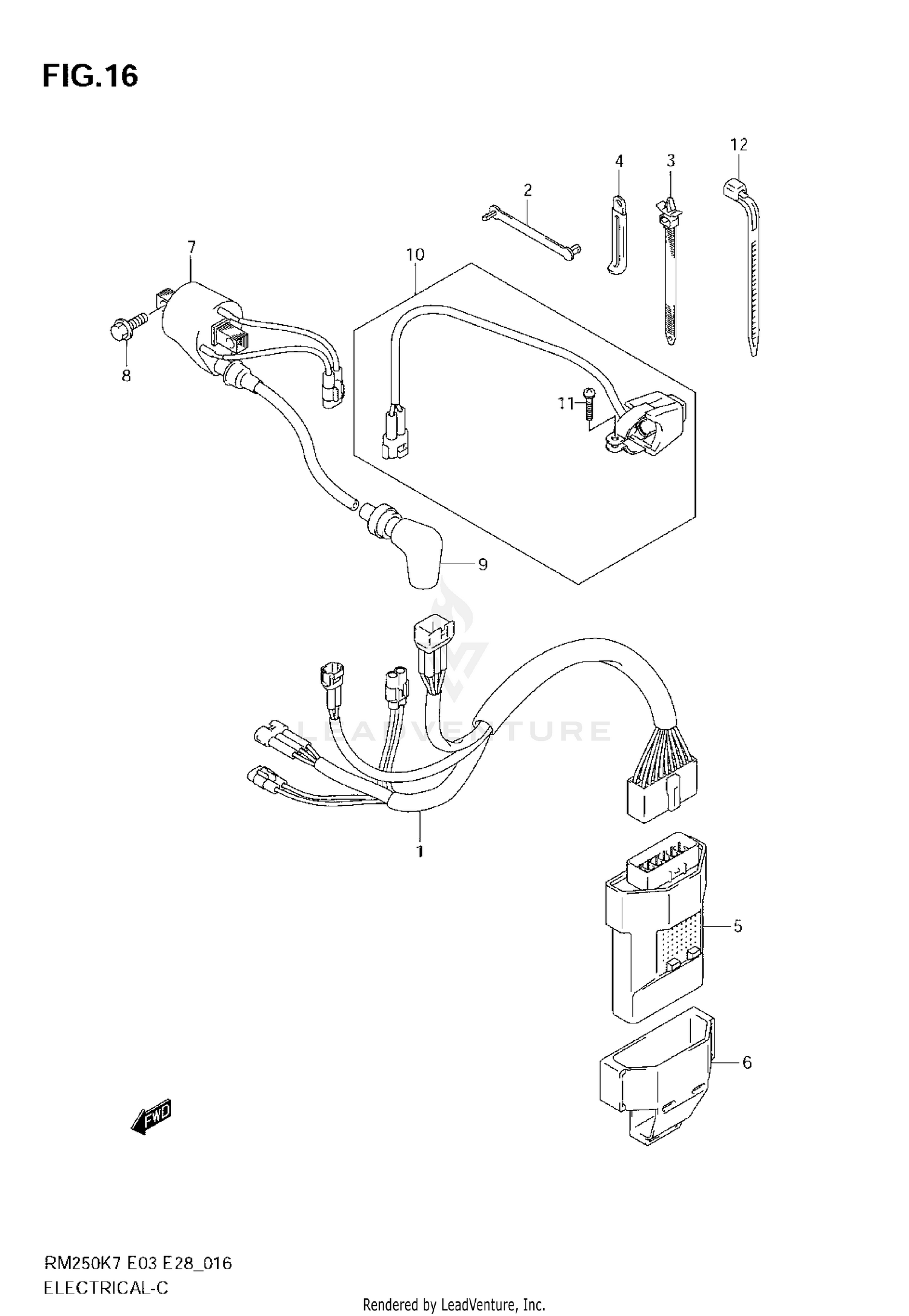 FIG.16

12
4
3
2
7
10
8
11
9
LEADVENTURE
1
5
6
FWD

RM250K7 E03 E28_016
ELECTRICAL-C

Rendered by LeadVenture, Inc.