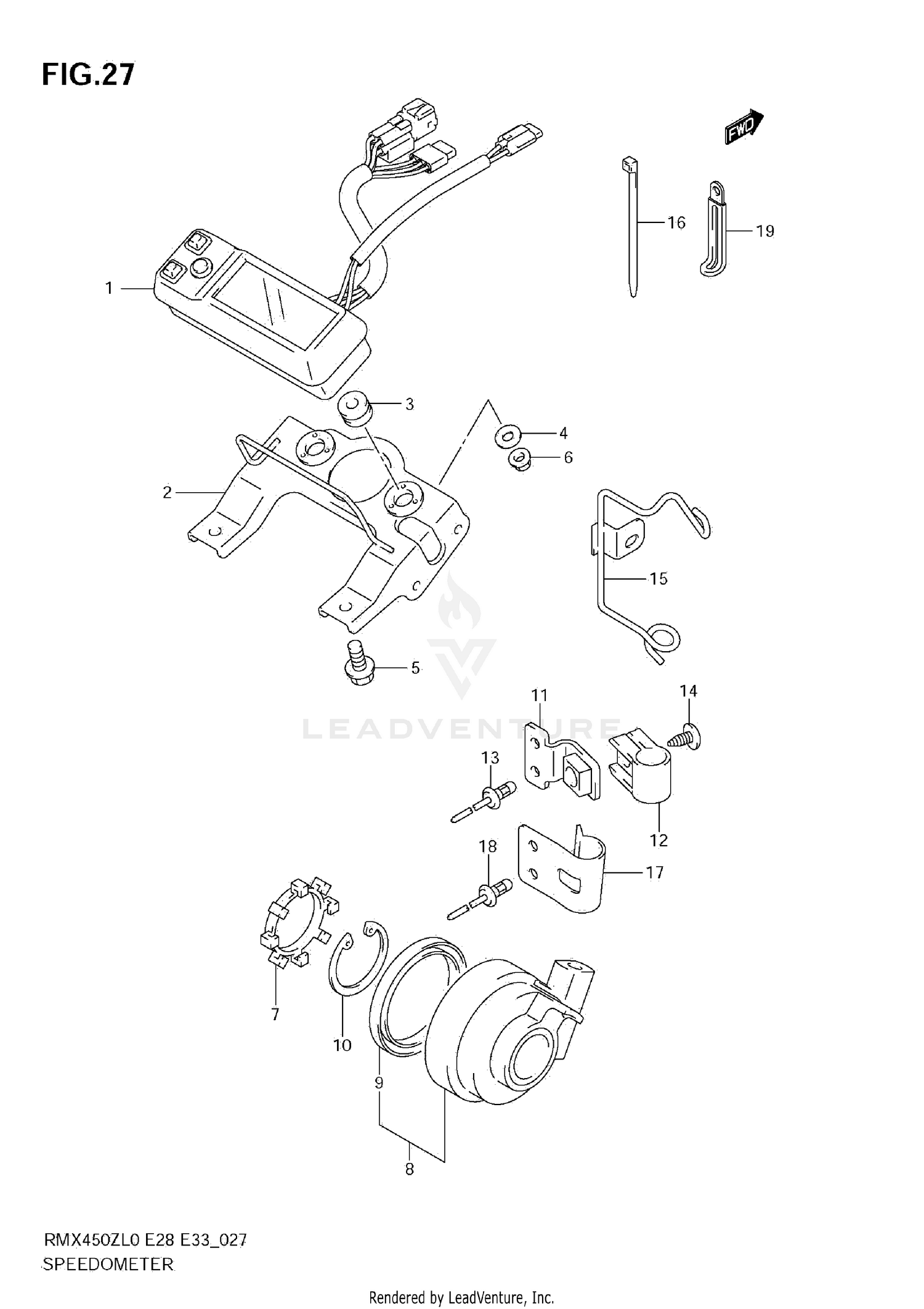 FIG.27

FWD

16

19

1

3

4

6

2

15

5

LEADVENTURE

11

14

13

12

18

17

7

10

9

8

RMX450ZL0 E28 E33_027
SPEEDOMETER

Rendered by LeadVenture, Inc.