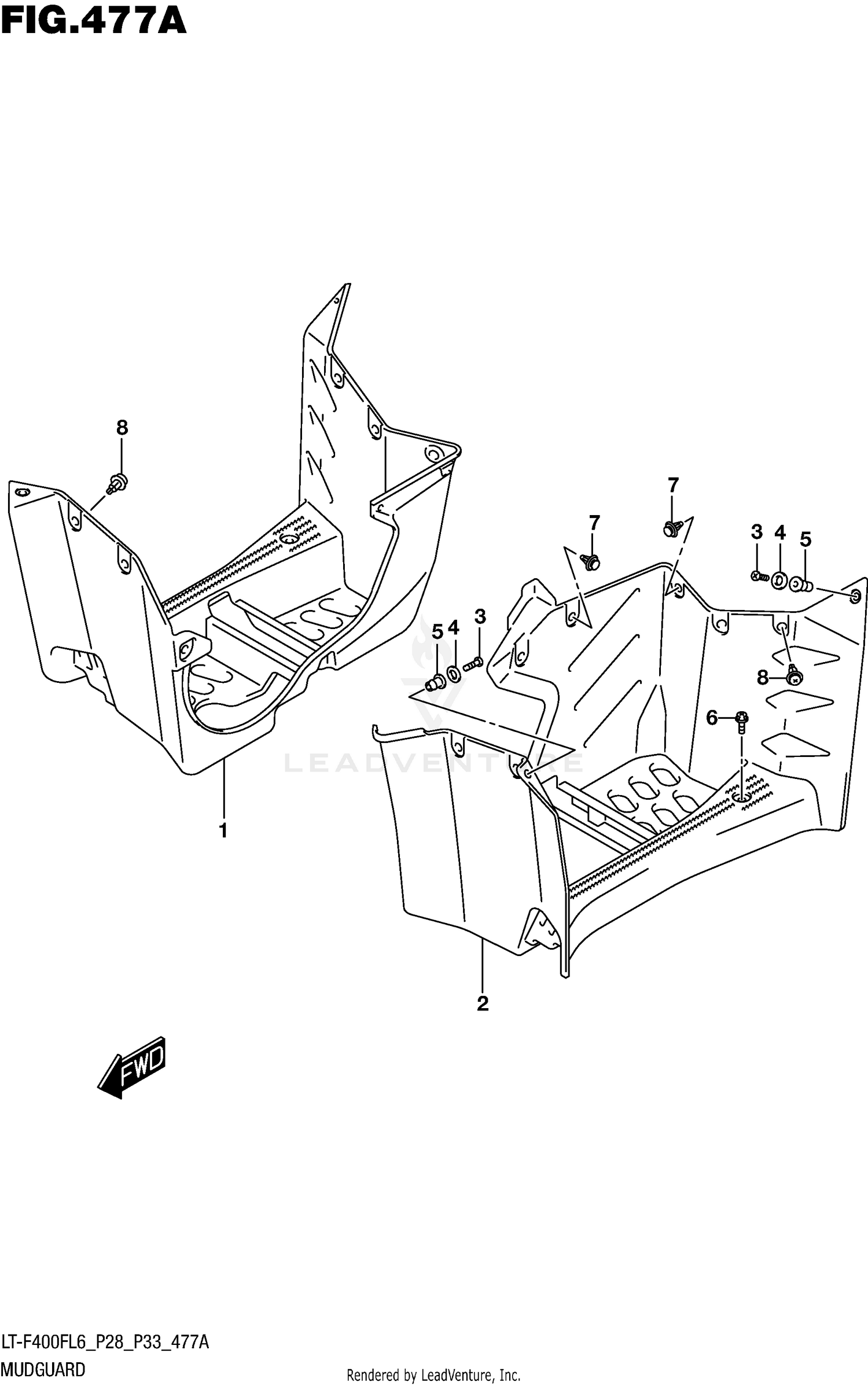 FIG.477A

8

7

7

3 4 5

5 4 3

8

6

LEADVENTURE

1

2

FWD

LT-F400FL6_P28_P33_477A
MUDGUARD

Rendered by LeadVenture, Inc.