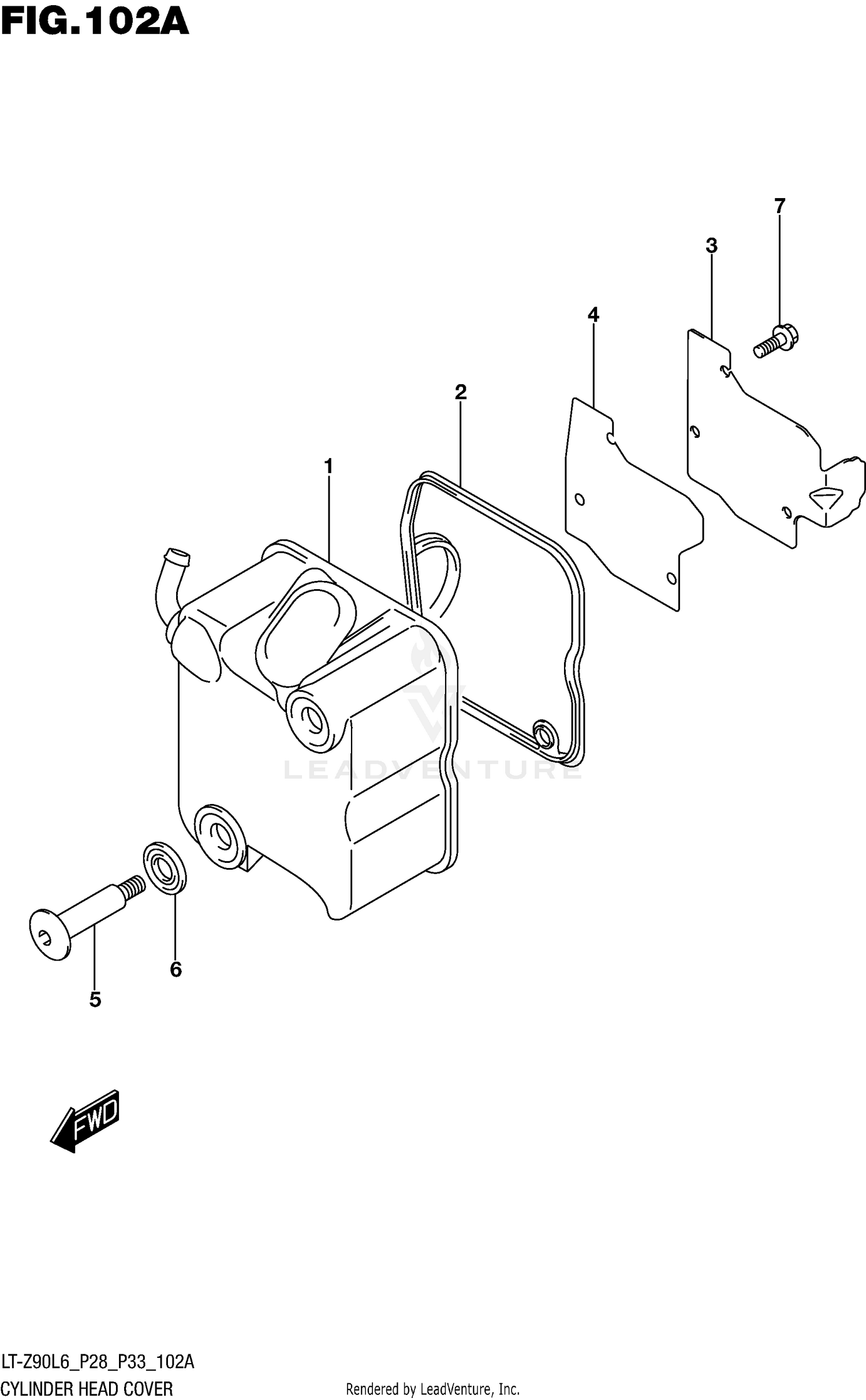 FIG.102A

7
3
4
2
1
LEADVENTURE
6
5
FWD

LT-Z90L6_P28_P33_102A
CYLINDER HEAD COVER
Rendered by LeadVenture, Inc.