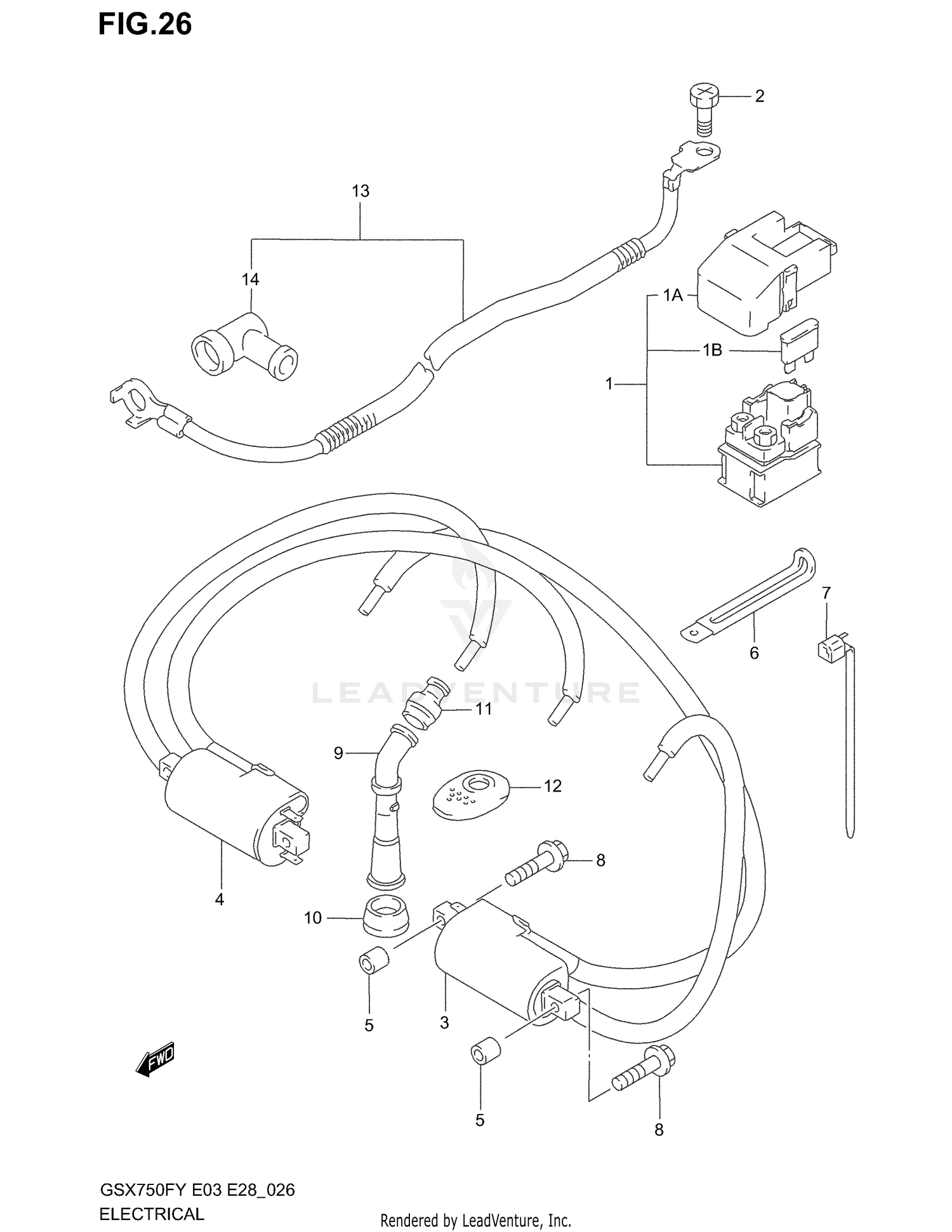 FIG.26

2

13

14

1A

1B

1

7

6

LEADVENTURE

11

9

12

8

4

10

5

3

FWD

5

8

GSX750FY E03 E28_026
ELECTRICAL

Rendered by LeadVenture, Inc.