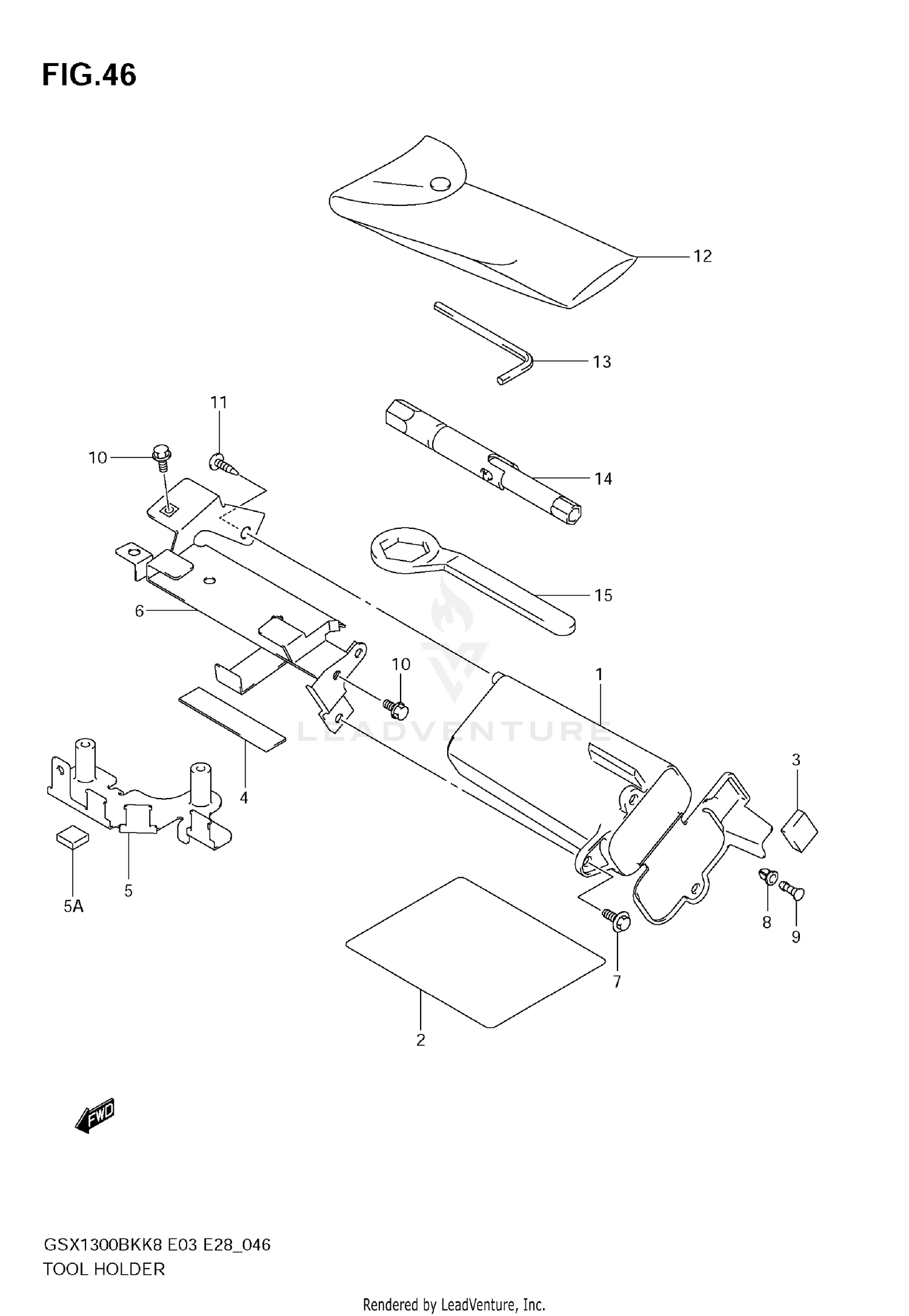 FIG.46

12

13

11

10

14

15

6

10

1

LEADVENTURE

3

4

5A

5

8

9

7

2

FWD

GSX1300BKK8 E03 E28_046
TOOL HOLDER

Rendered by LeadVenture, Inc.