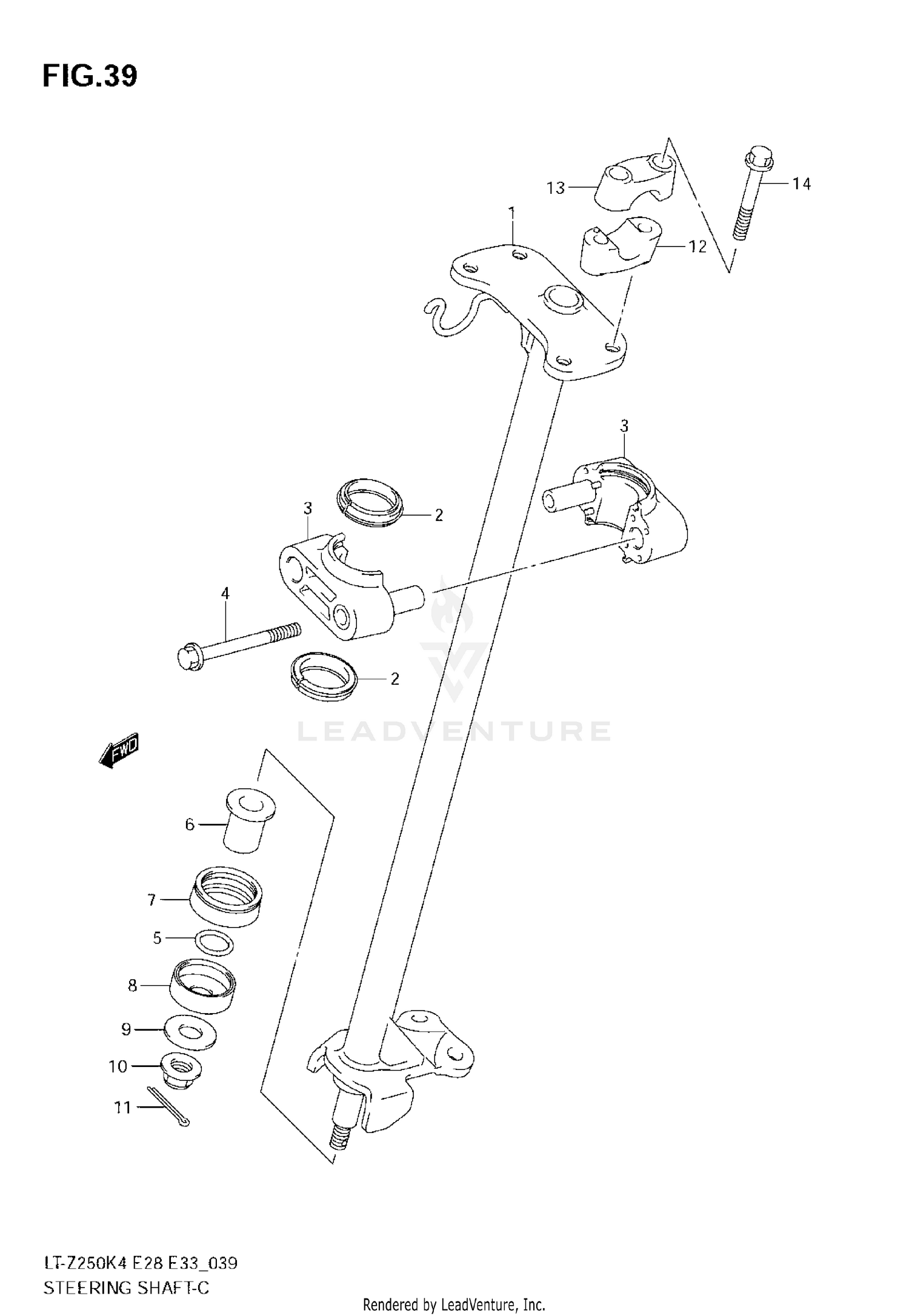 FIG.39

13
14
1
12
3
3
2
4
2
LEADVENTURE
FWD
6
7
5
8
9
10
11

LT-Z250K4 E28 E33_039
STEERING SHAFT-C

Rendered by LeadVenture, Inc.