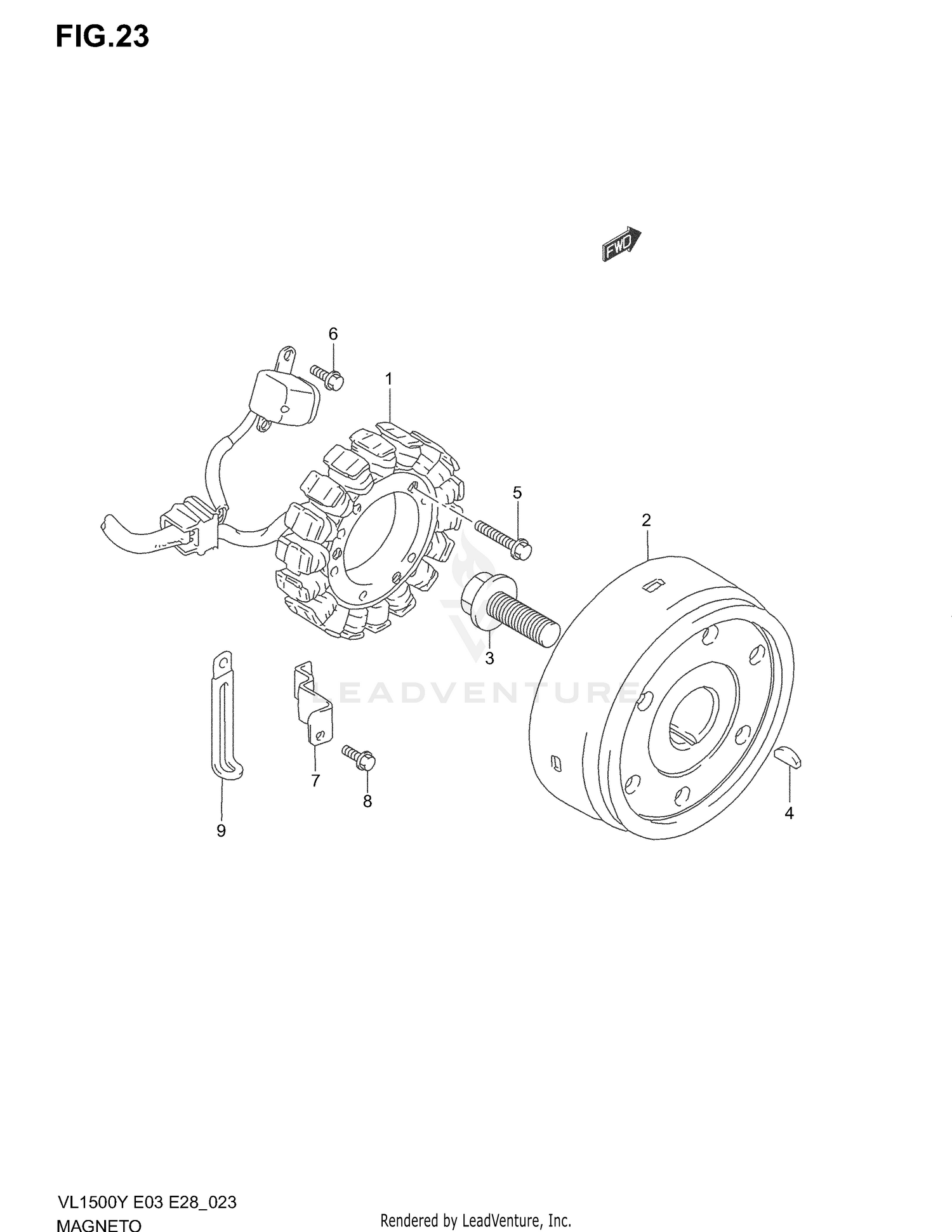 FIG.23

FWD

6
1
5
2
3
LEADVENTURE
7
8
9
4

VL1500Y E03 E28_023
MAGNETO

Rendered by LeadVenture, Inc.