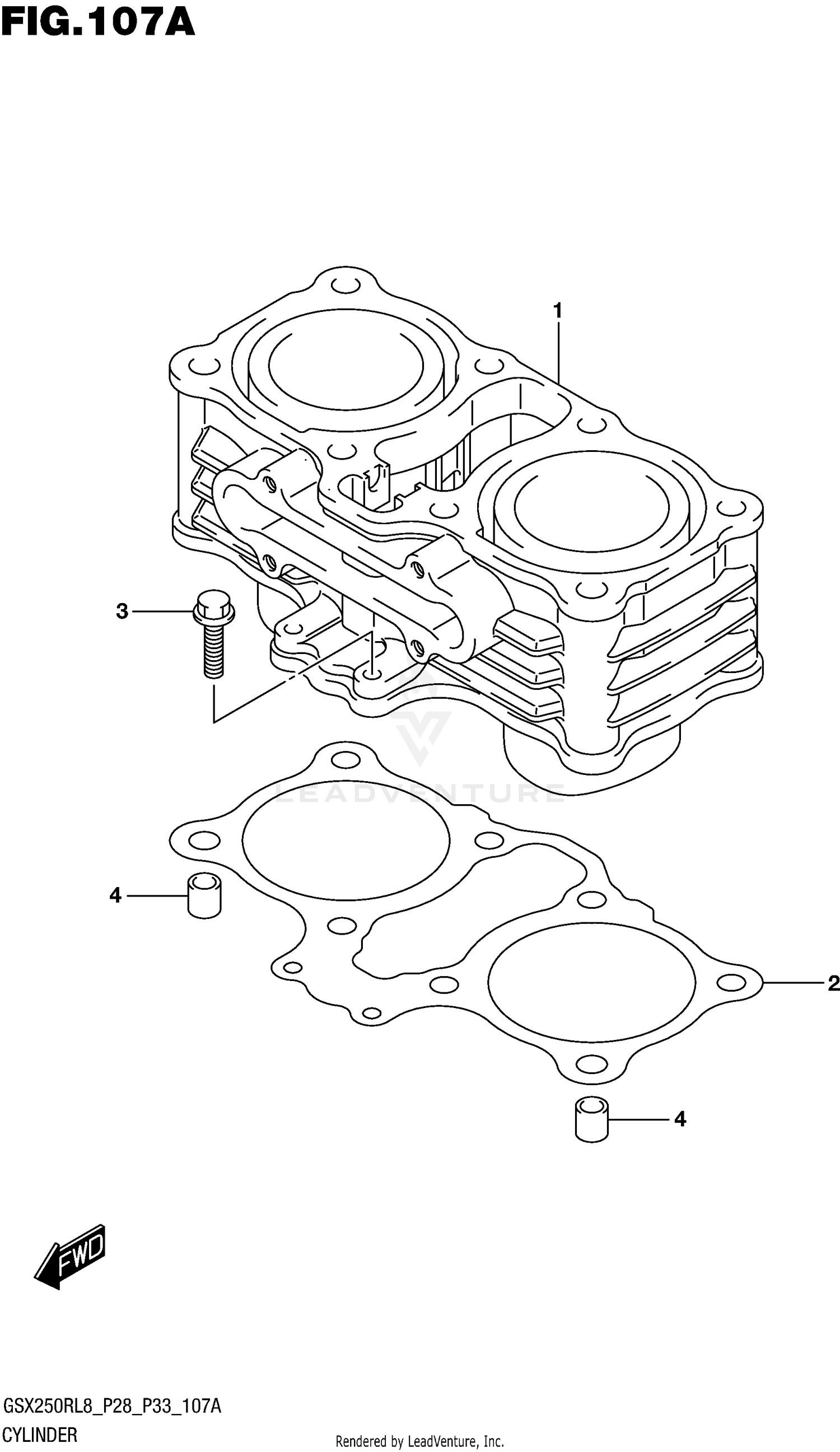 FIG.107A

1

3

LEADVENTURE

4

2

4

FWD

GSX250RL8_P28_P33_107A
CYLINDER

Rendered by LeadVenture, Inc.