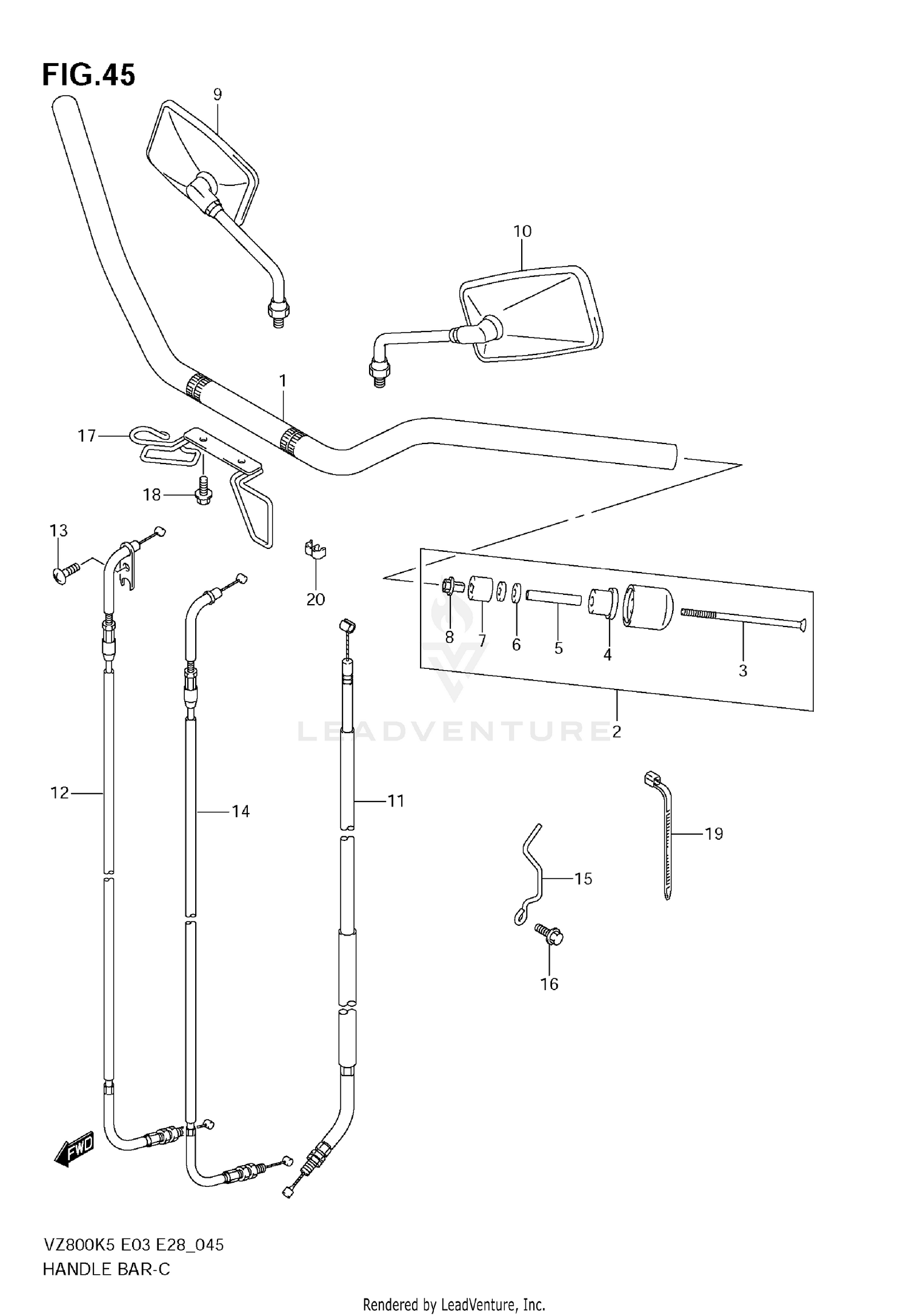 FIG.45

9

10

1

17

18

13

20

8 7 6 5 4 3

2

LEADVENTURE

12

14

11

19

15

16

FWD

VZ800K5 E03 E28_045
HANDLE BAR-C

Rendered by LeadVenture, Inc.