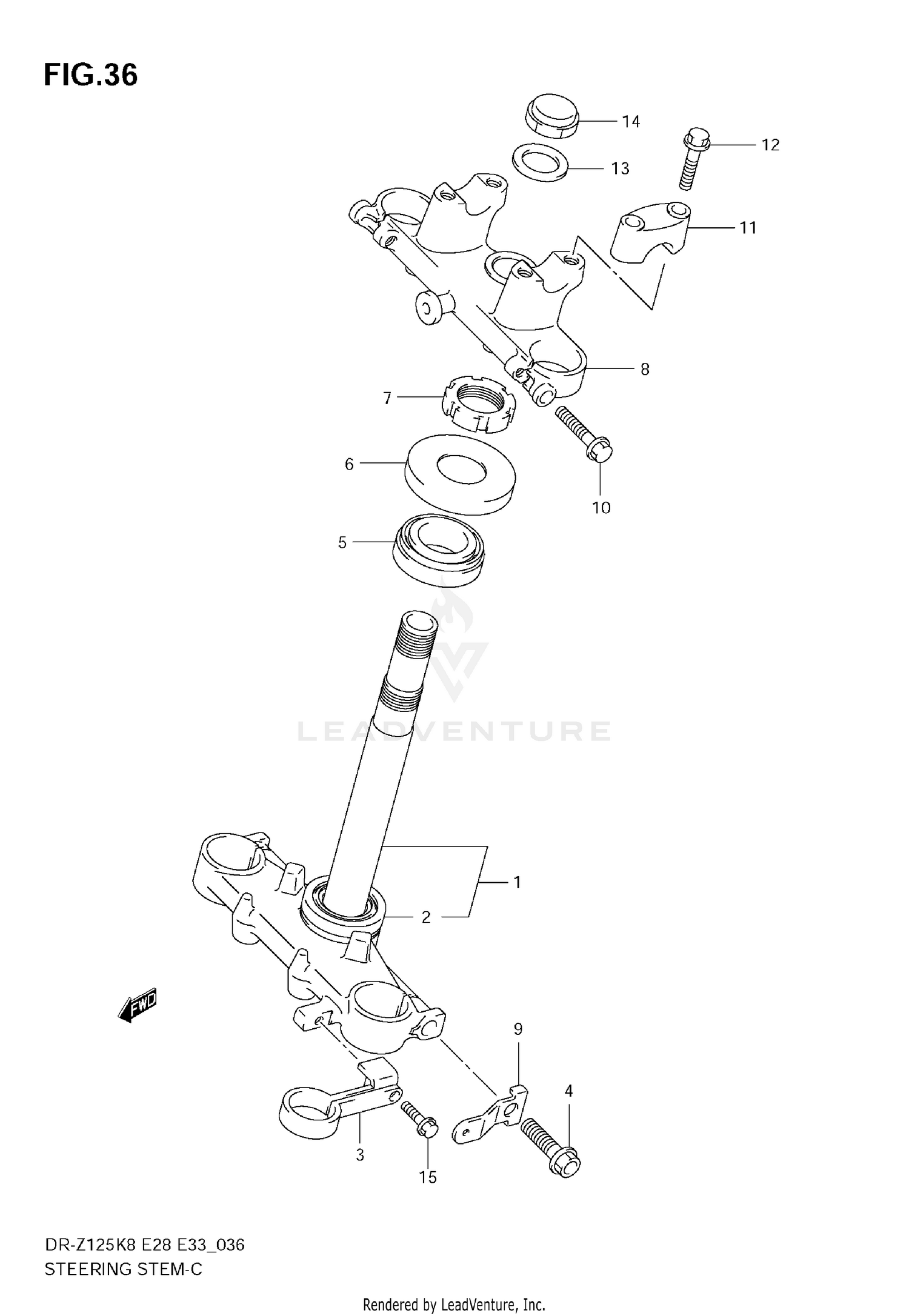 FIG.36

14
12
13
11
8
7
6
10
5
LEADVENTURE
1
2
FWD
9
4
3
15

DR-Z125K8 E28 E33_036
STEERING STEM-C

Rendered by LeadVenture, Inc.