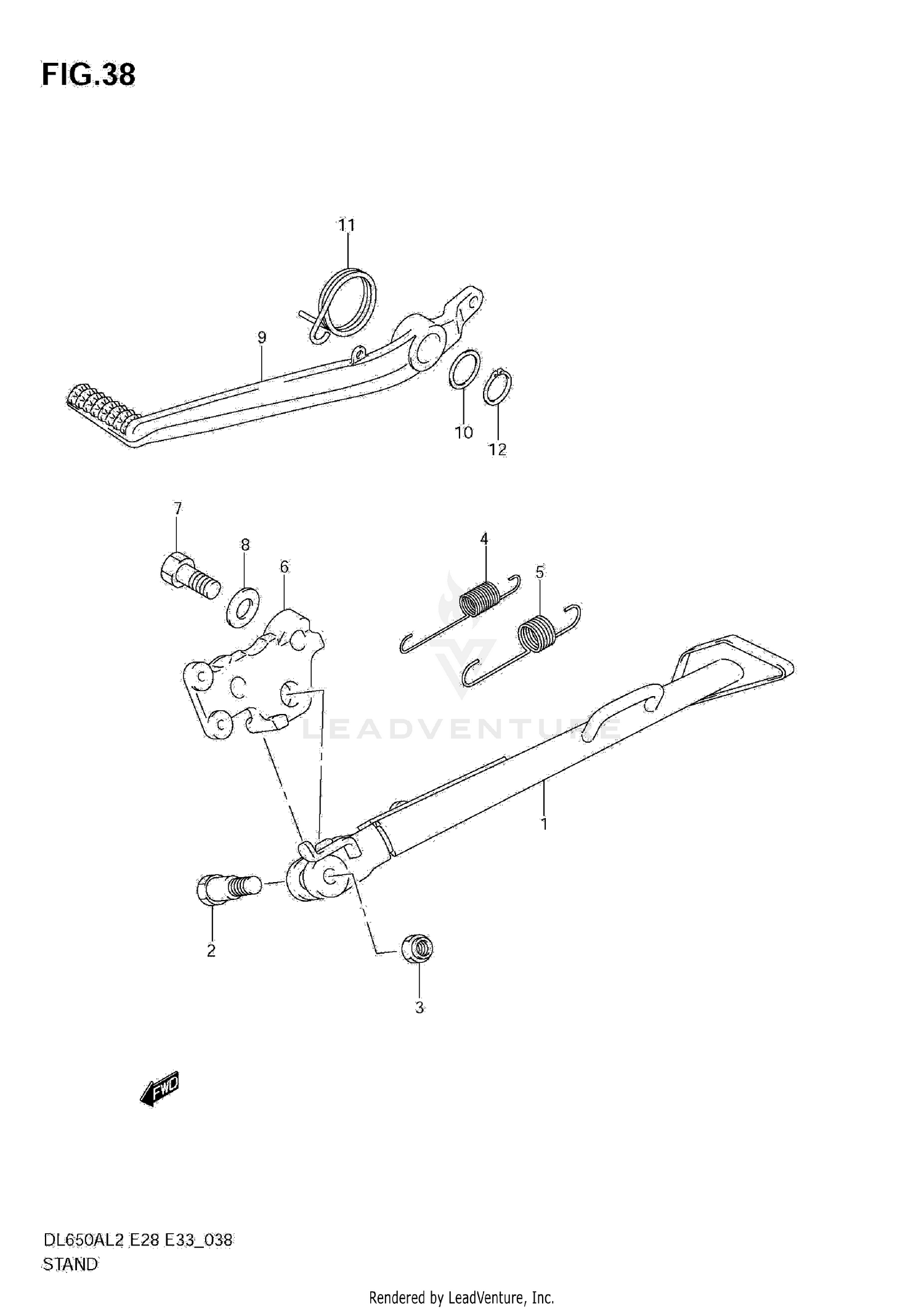 FIG.38

11

9

10

12

7

8

6

4

5

LEADVENTURE

1

2

3

FWD

DL650AL2 E28 E33_038
STAND

Rendered by LeadVenture, Inc.