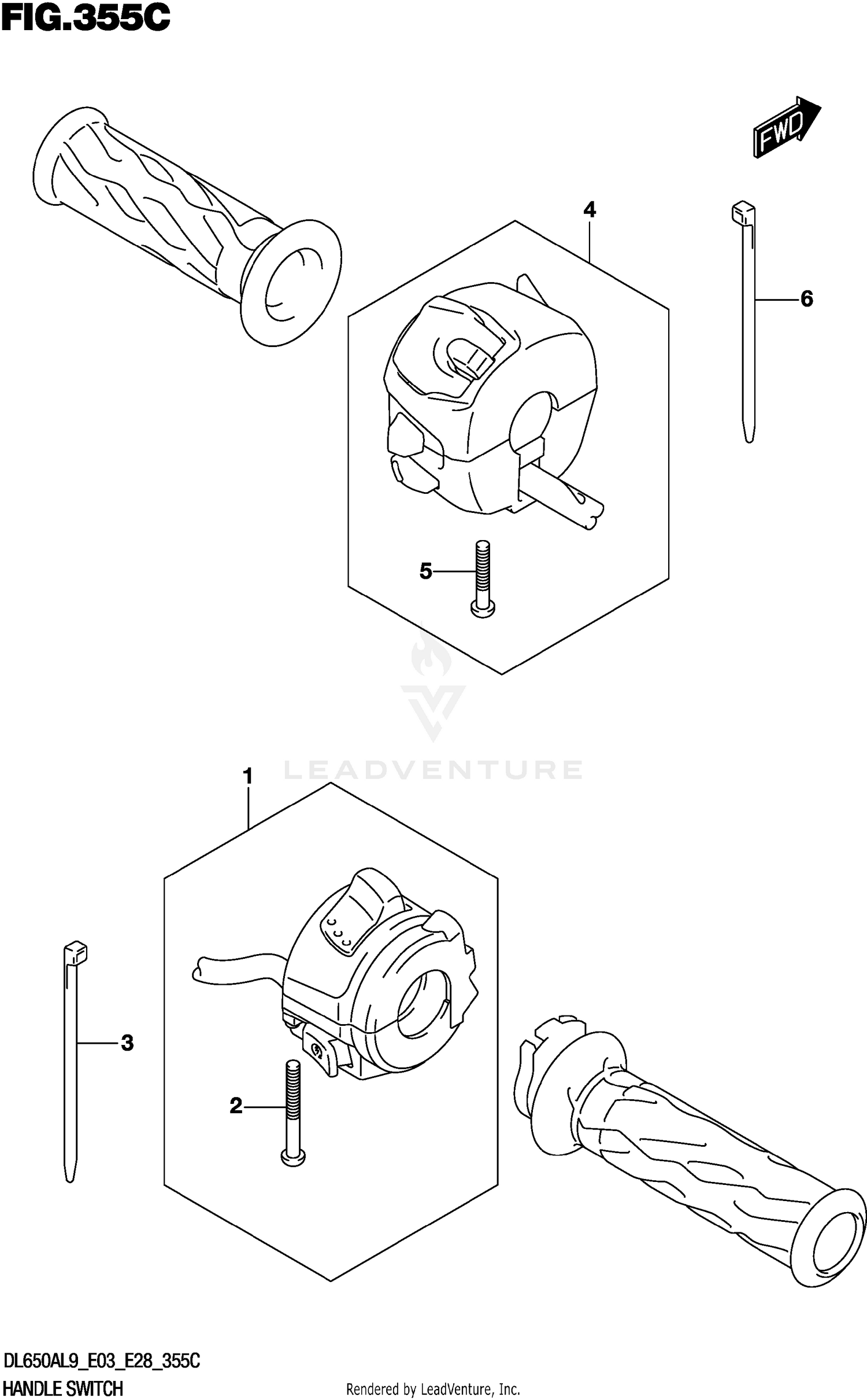 FIG.355C

FWD

4

6

5

LEADVENTURE

1

3

2

DL650AL9_E03_E28_355C
HANDLE SWITCH

Rendered by LeadVenture, Inc.