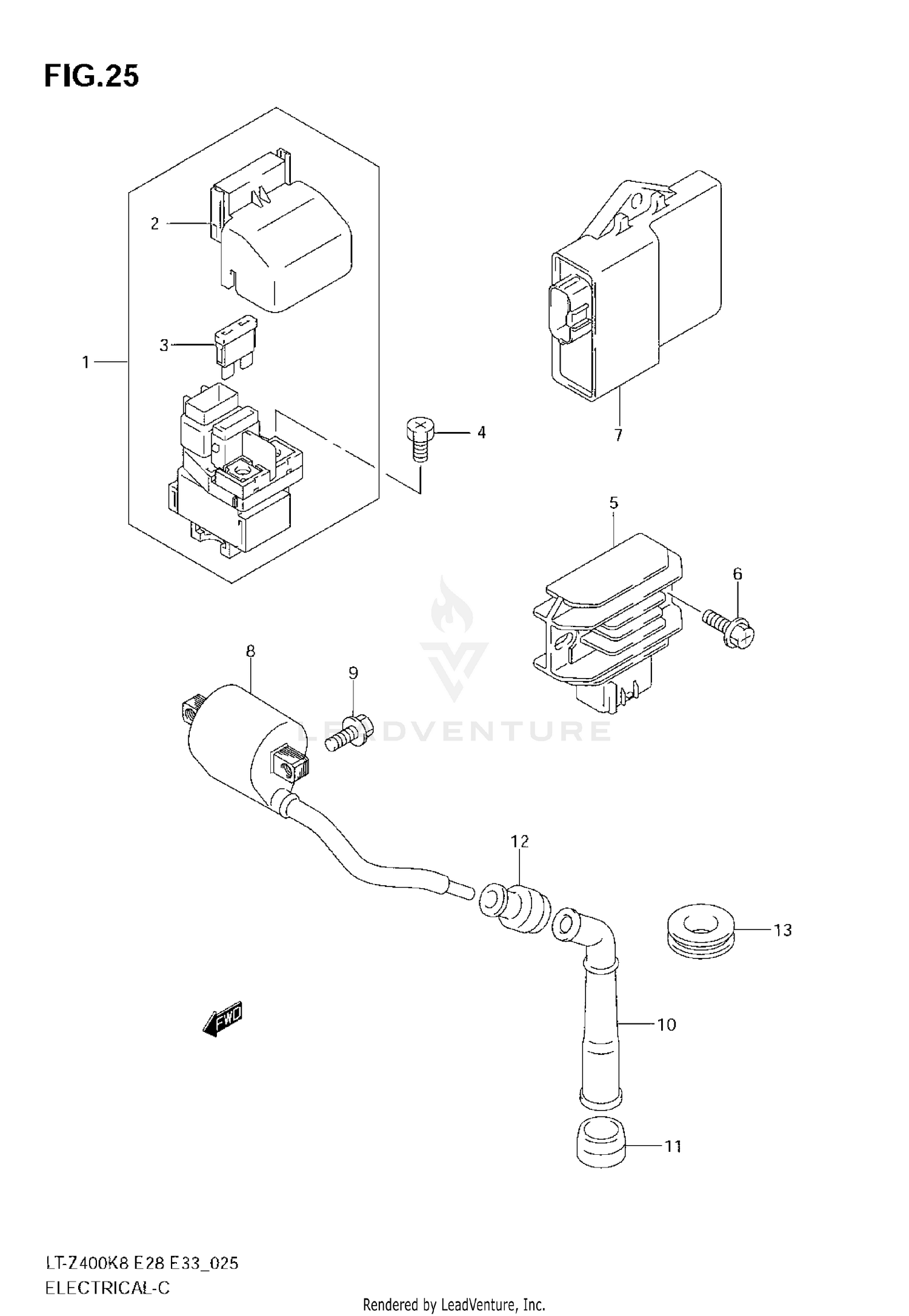 FIG.25

2

3

1

4

7

5

6

8

9

LEADVENTURE

12

13

FWD

10

11

LT-Z400K8 E28 E33_025
ELECTRICAL-C

Rendered by LeadVenture, Inc.