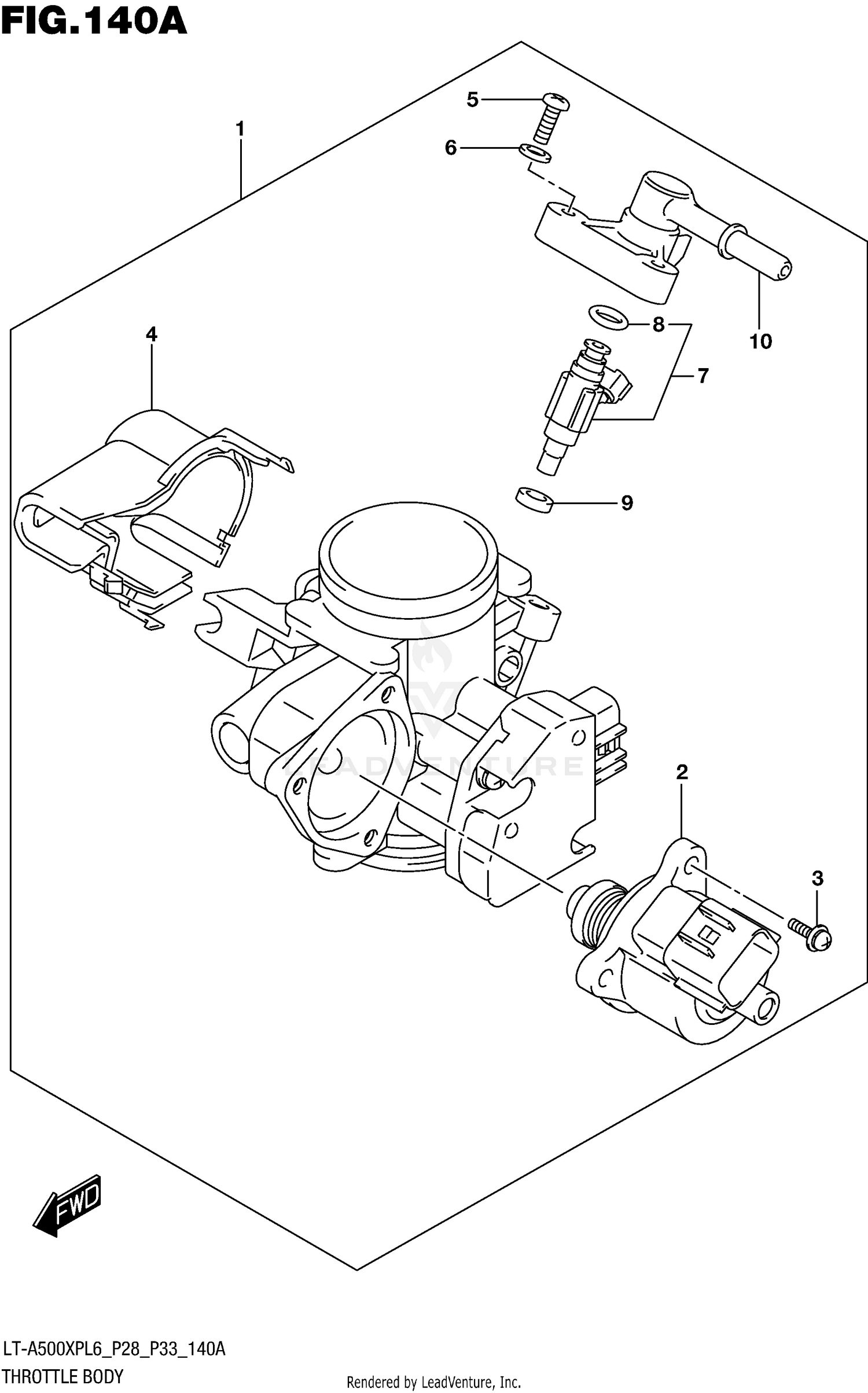 FIG.140A

1

5

6

10

8

7

4

9

LEADVENTURE

2

3

FWD

LT-A500XPL6_P28_P33_140A
THROTTLE BODY

Rendered by LeadVenture, Inc.