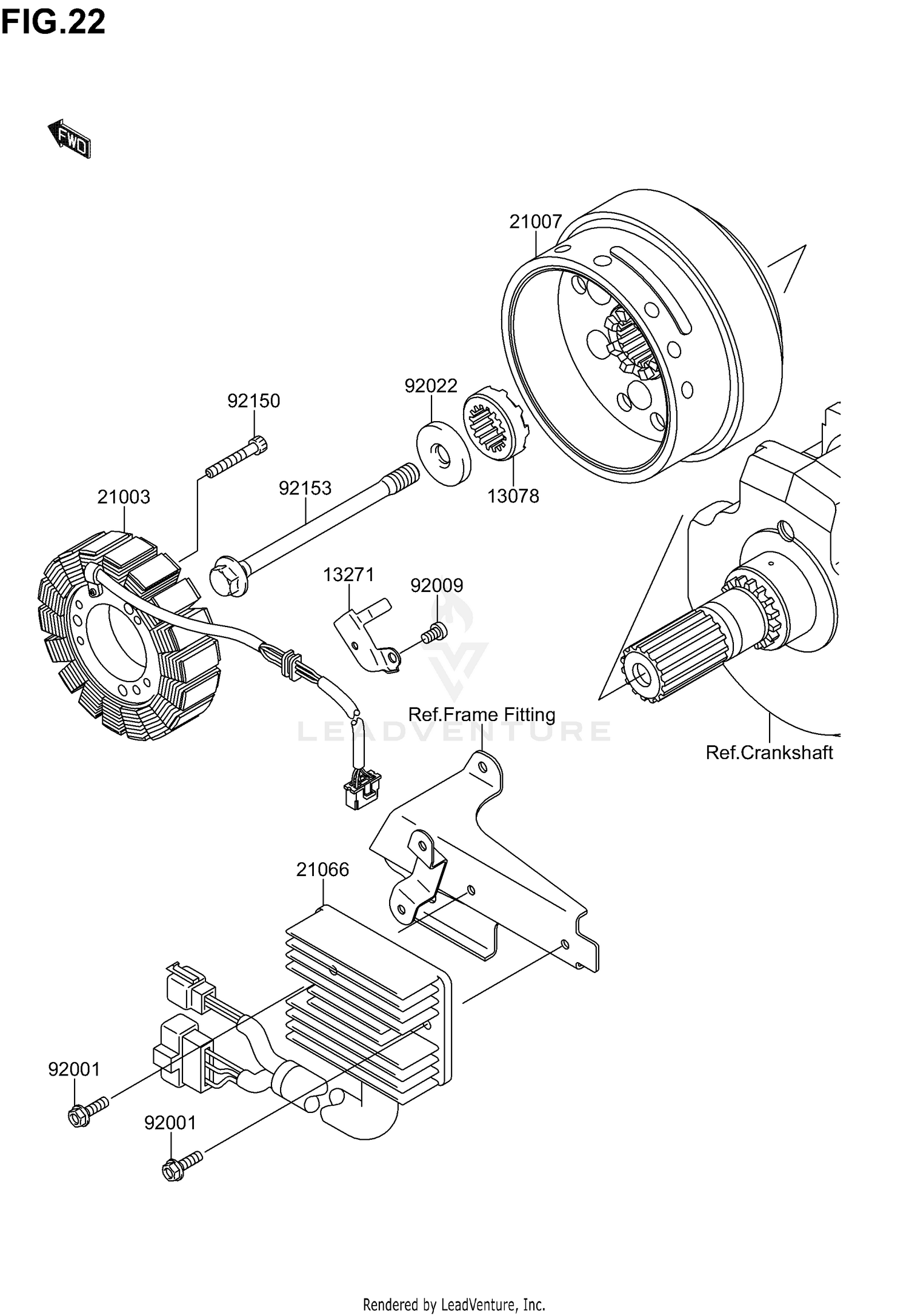 FIG.22

FWD

21007

92022

92150

92153

13078

21003

13271

92009

LEADVENTURE

Ref.Frame Fitting

Ref.Crankshaft

21066

92001

92001

Rendered by LeadVenture, Inc.