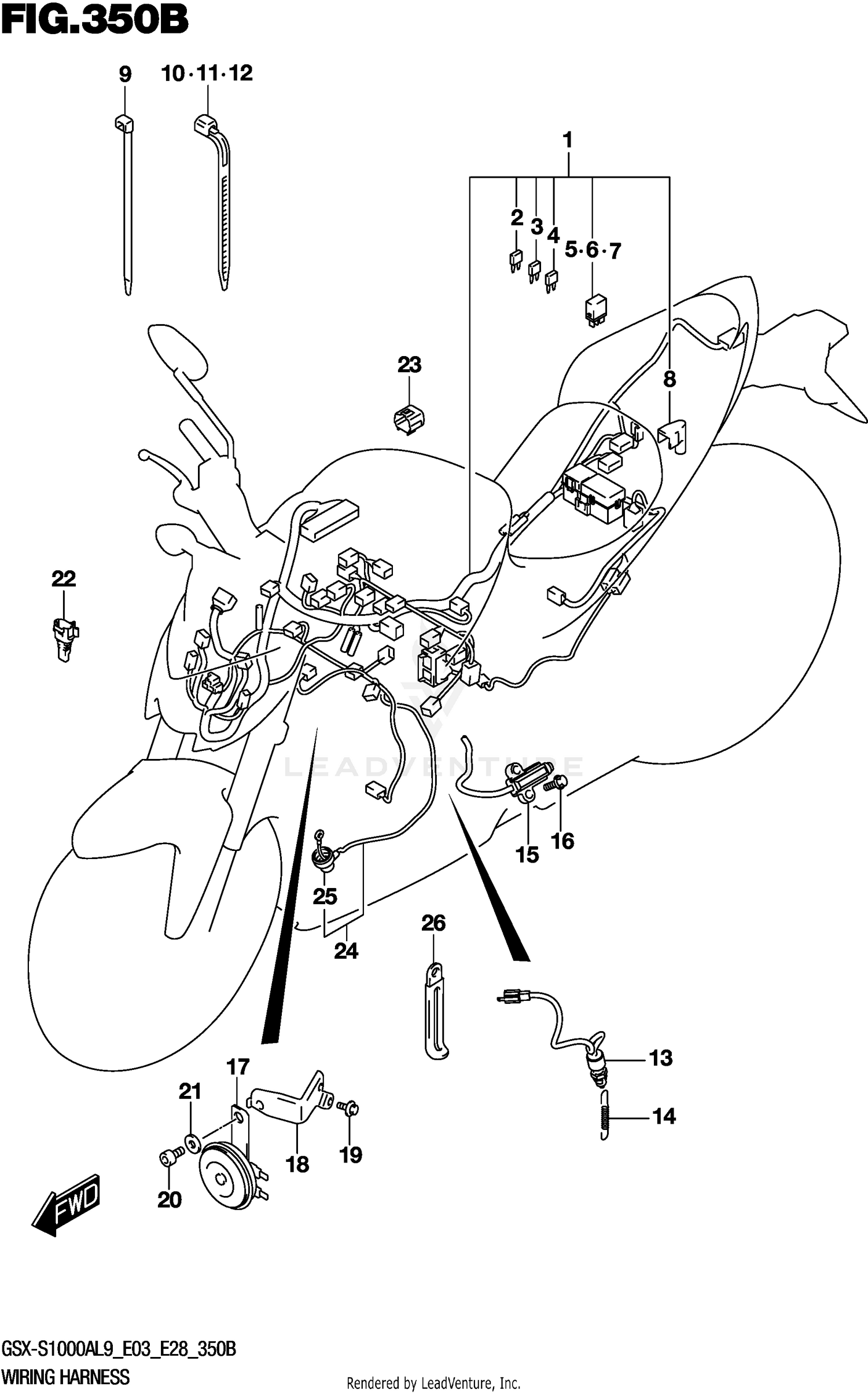 FIG.350B

9
10·11·12
1
2
3
4
5·6·7
8
23
22
LEADVENTURE
15
16
25
24
26
13
14
17
21
18
19
20
FWD

GSX-S1000AL9_E03_E28_350B
WIRING HARNESS

Rendered by LeadVenture, Inc.