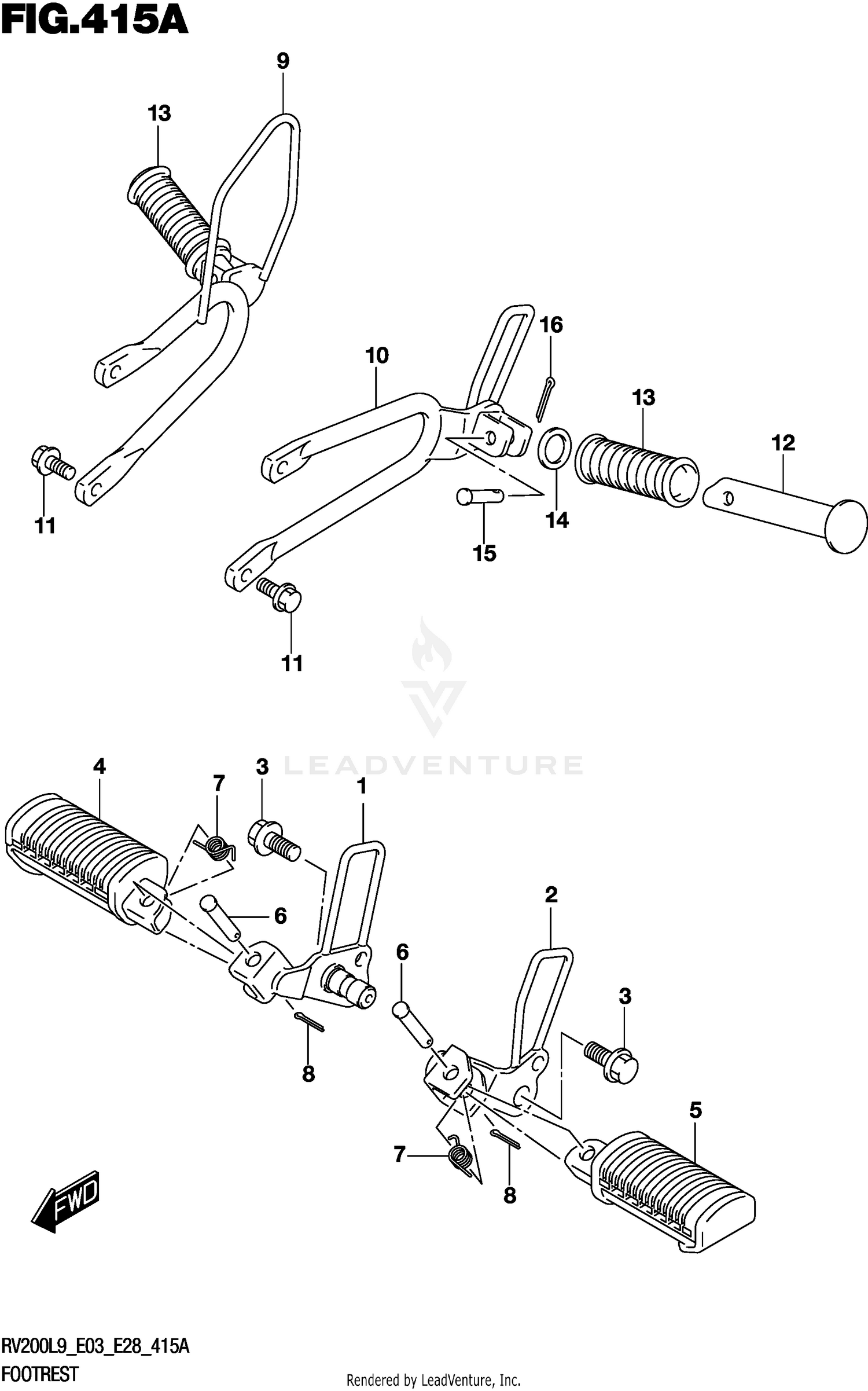 FIG.415A

9
13
16
10
13
12
11
14
15
11

LEADVENTURE

4
7
3
1
6
2
6
3
8
5
7
8
FWD

RV200L9_E03_E28_415A
FOOTREST
Rendered by LeadVenture, Inc.