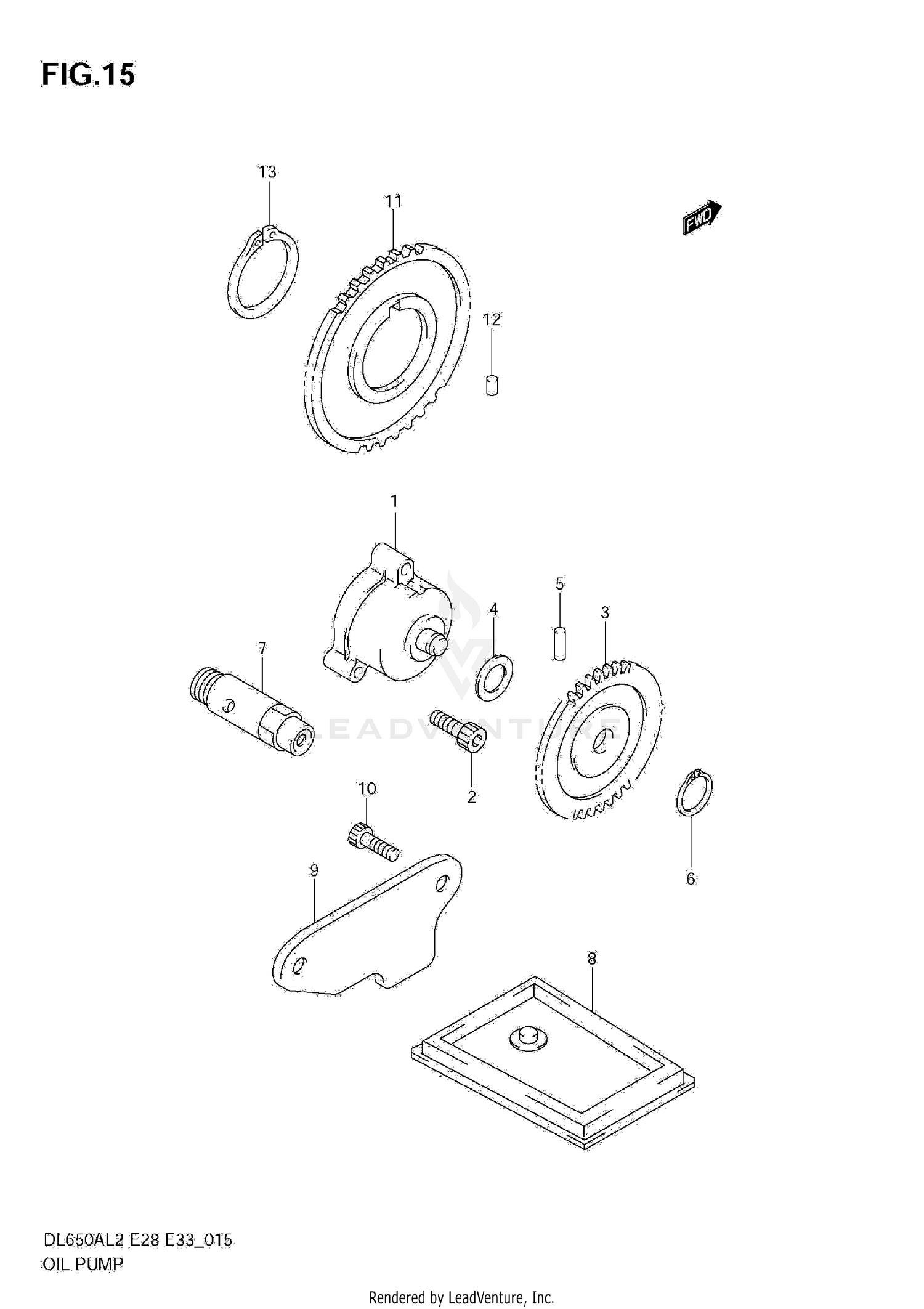 FIG.15

13

11

FWD

12

1

5

4

3

7

LEADVENTURE

2

10

6

9

8

DL650AL2 E28 E33_015
OIL PUMP

Rendered by LeadVenture, Inc.