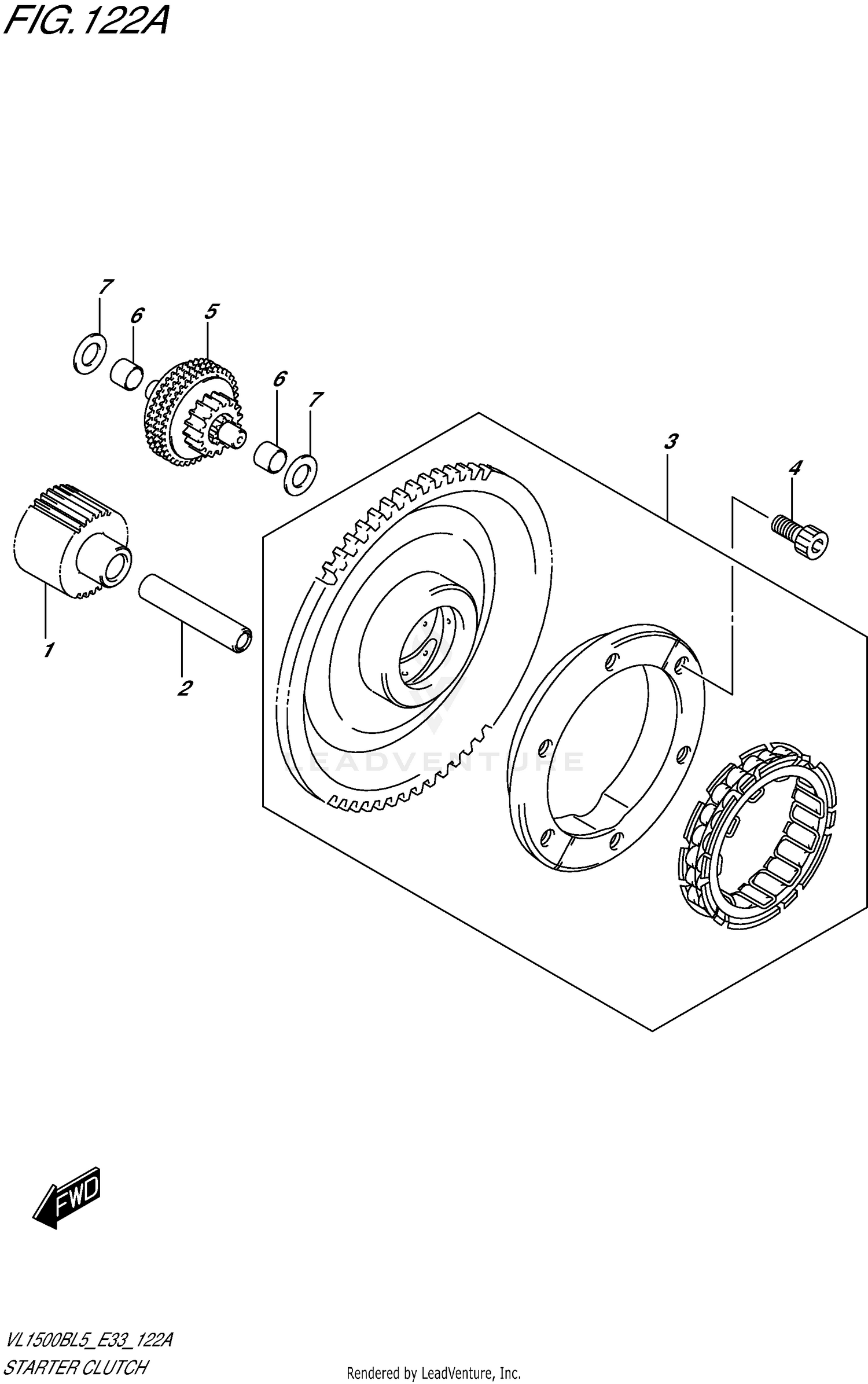 FIG. 122A

7
6
5
6
7
3
4
1
2

LEADVENTURE

FWD

VL1500BL5_E33_122A
STARTER CLUTCH

Rendered by LeadVenture, Inc.