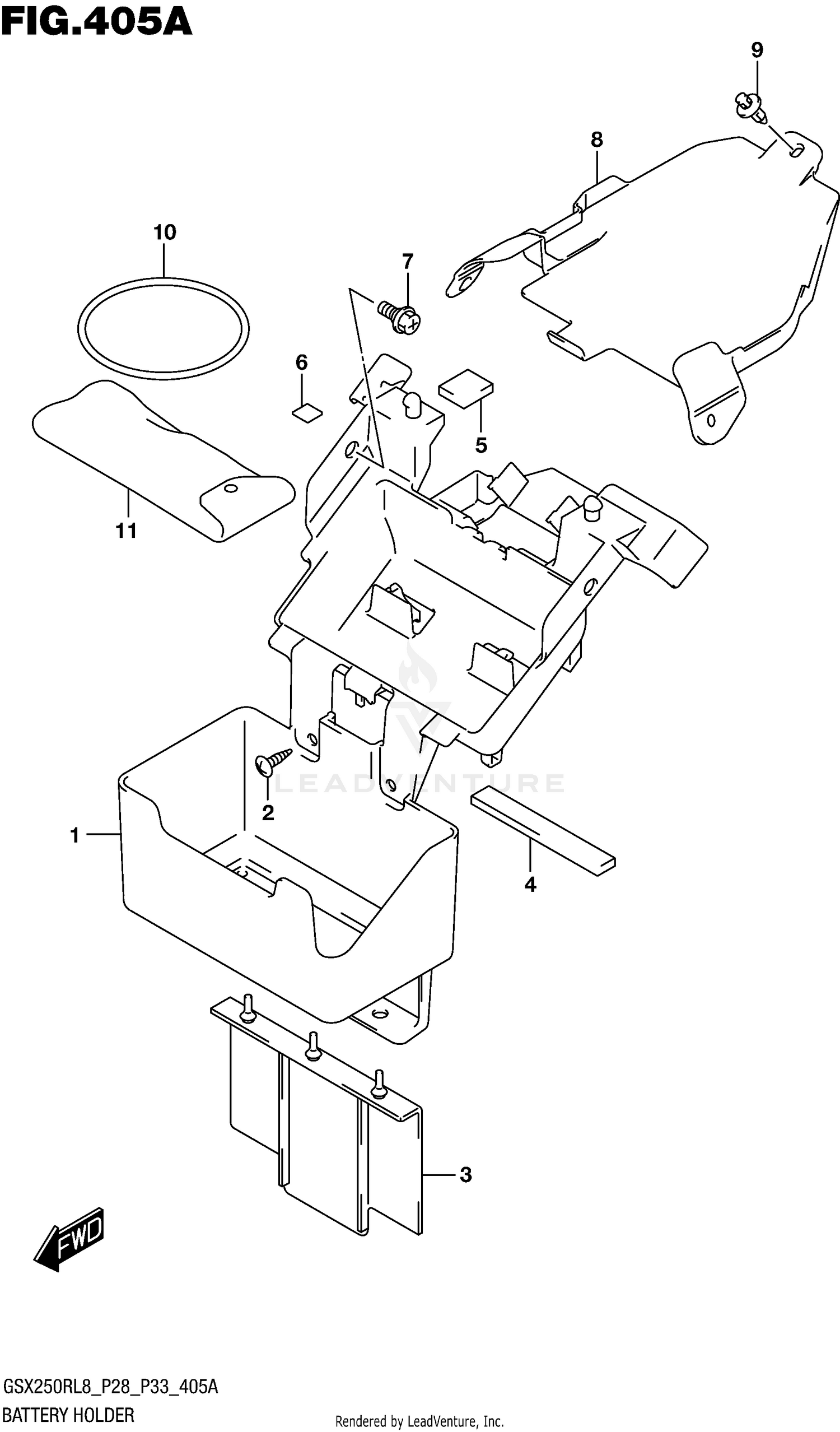 FIG.405A

9

8

10

7

6

5

11

LEADVENTURE

2

1

4

3

FWD

GSX250RL8_P28_P33_405A
BATTERY HOLDER

Rendered by LeadVenture, Inc.