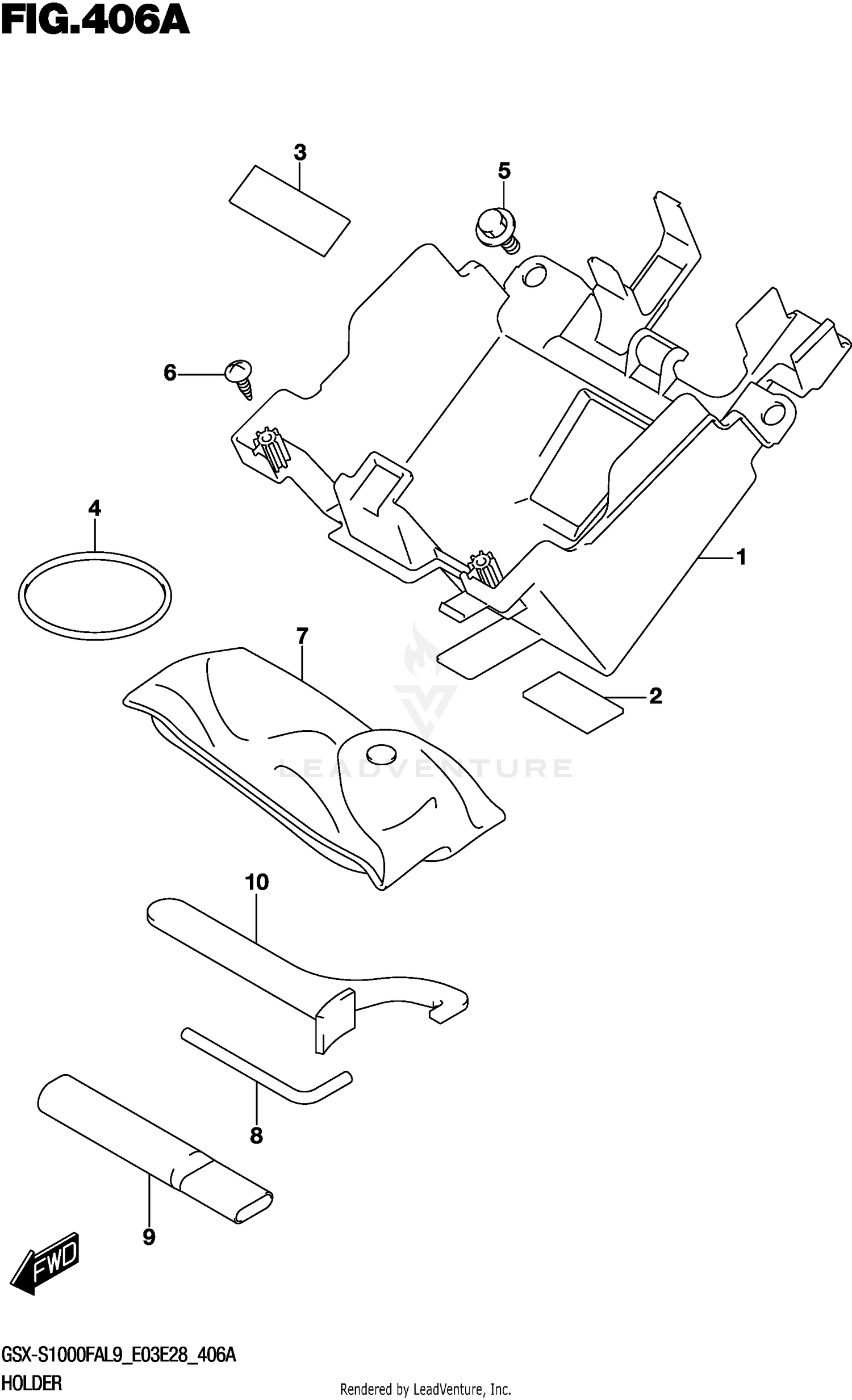 FIG.406A

3

5

6

4

1

7

2

LEADVENTURE

10

8

9

FWD

GSX-S1000FAL9_E03E28_406A

HOLDER

Rendered by LeadVenture, Inc.